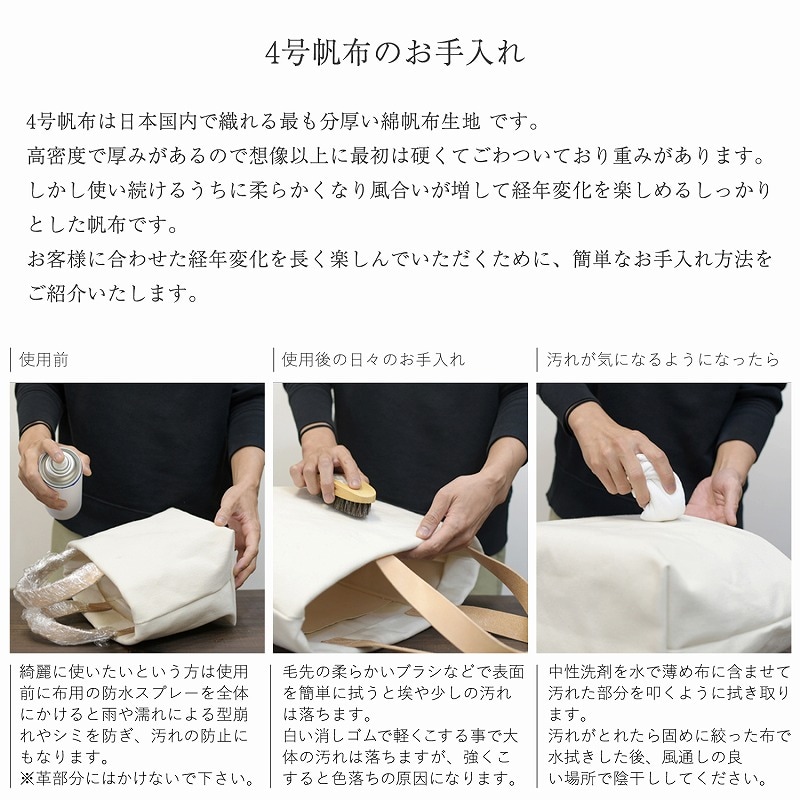 4号帆布のお手入れ

4号帆布は日本国内で織れる最も分厚い綿帆布生地 です。
高密度で厚みがあるので想像以上に最初は硬くてごわついており重みがあります。
しかし使い続けるうちに柔らかくなり風合いが増して経年変化を楽しめるしっかりとした帆布です。
お客様に合わせた経年変化を長く楽しんでいただくために、簡単なお手入れ方法をご紹介いたします。

使用前

綺麗に使いたいという方は使用前に布用の防水スプレーを全体にかけると雨や濡れによる型崩れやシミを防ぎ、汚れの防止にもなります。
※革部分にはかけないで下さい。

使用後の日々のお手入れ

毛先の柔らかいブラシなどで表面を簡単に拭うと埃や少しの汚れは落ちます。
白い消しゴムで軽くこする事で大体の汚れは落ちますが、強くこすると色落ちの原因になります。

汚れが気になるようになったら

中性洗剤を水で薄め布に含ませて汚れた部分を叩くように拭き取ります。
汚れがとれたら固めに絞った布で水拭きした後、風通しの良い場所で陰干ししてください。