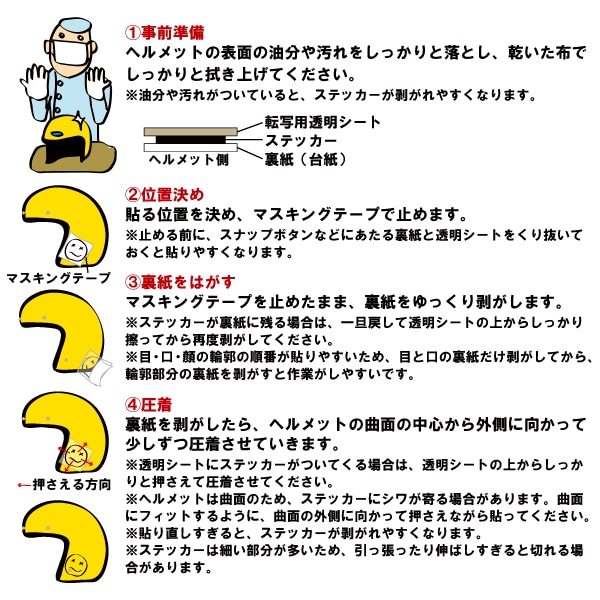 ①事前準備
ヘルメットの表面の油分や汚れをしっかりと落とし、乾いた布でしっかりと拭き上げてください。
※油分や汚れがついていると、ステッカーが剥がれやすくなります。

転写用透明シート
ステッカー
裏紙（台紙）
ヘルメット側

②位置決め
貼る位置を決め、マスキングテープで止めます。
※止める前に、スナップボタンなどにあたる裏紙と透明シートをくり抜いておくと貼りやすくなります。

マスキングテープ

③裏紙をはがす
マスキングテープを止めたまま、裏紙をゆっくり剥がします。
※ステッカーが裏紙に残る場合は、一旦戻して透明シートの上からしっかり擦ってから再度剥がしてください。
※目･口･顔の輪郭の順番が貼りやすいため、目と口の裏紙だけ剥がしてから、輪郭部分の裏紙を剥がすと作業がしやすいです。

④圧着
裏紙を剥がしたら、ヘルメットの曲面の中心から外側に向かって少しずつ圧着させていきます。
※透明シートにステッカーがついてくる場合は、透明シートの上からしっかりと押さえて圧着させてください。
※ヘルメットは曲面のため、ステッカーにシワが寄る場合があります。曲面にフィットするように、曲面の外側に向かって押さえながら貼ってください。
※貼り直しすぎると、ステッカーが剥がれやすくなります。
※ステッカーは細い部分が多いため、引っ張ったり伸ばしすぎると切れる場合があります。

←押さえる方向