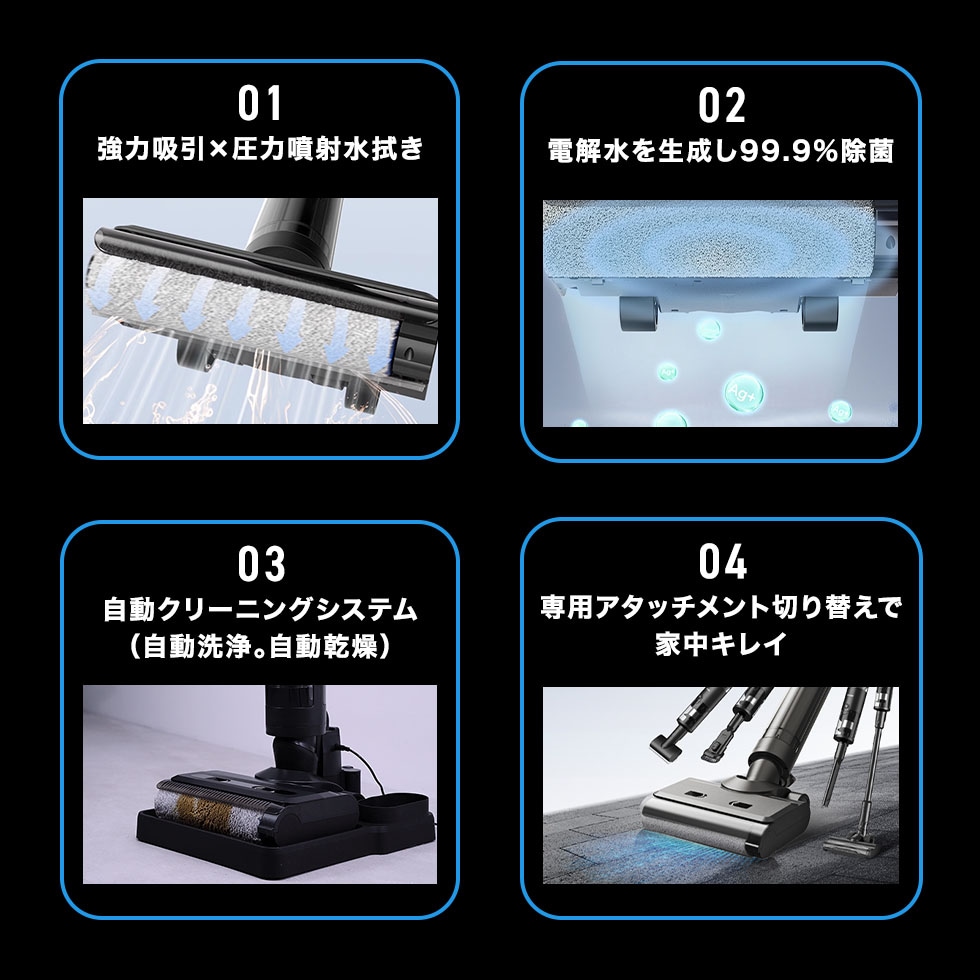 01
強力吸引×圧力噴射水拭き

02
電解水を生成し99.9%除菌

Ag+

03
自動クリーニングシステム
（自動洗浄。自動乾燥）

04
専用アタッチメント切り替えで
家中キレイ