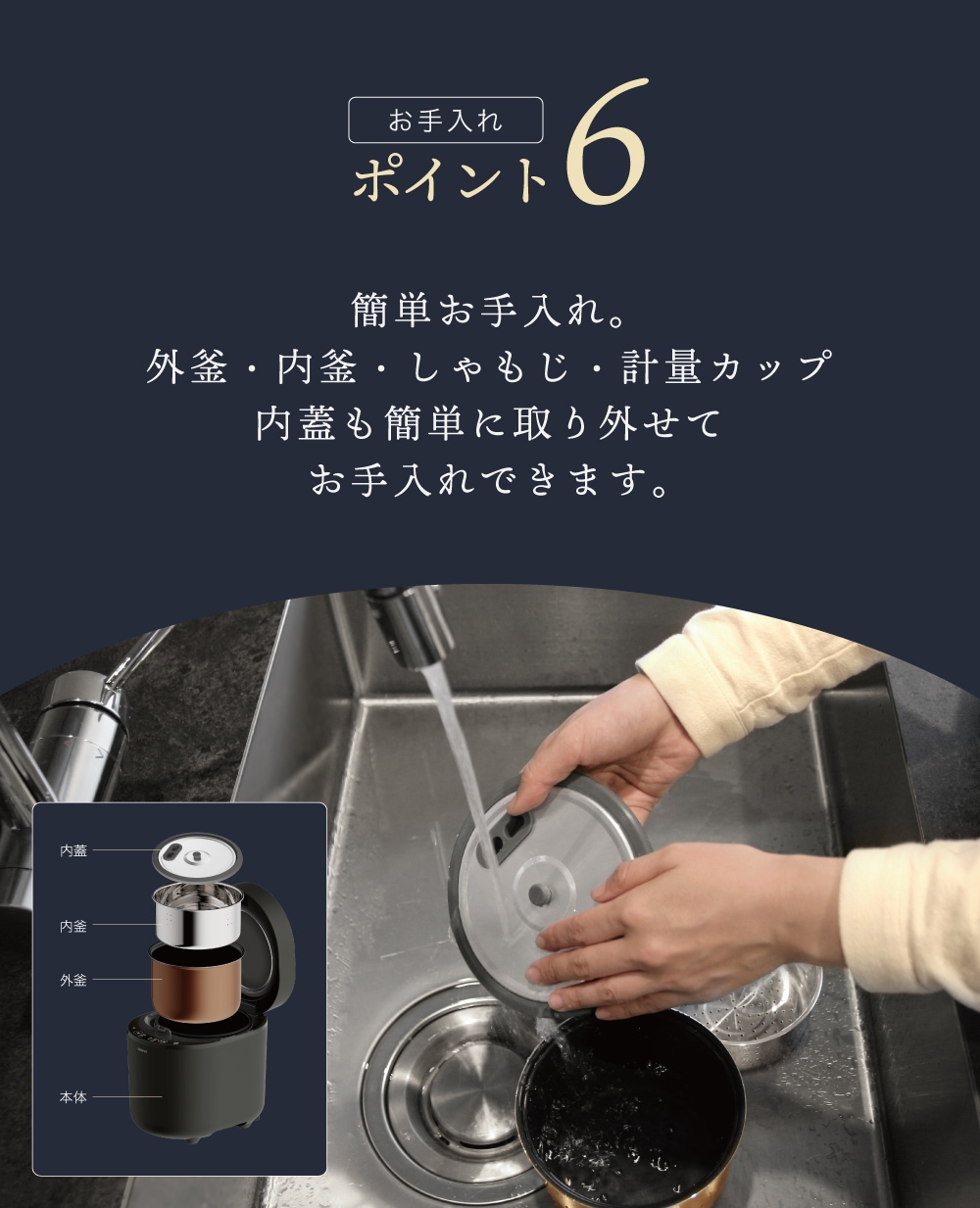 お手入れ
ポイント6

簡単お手入れ。
外釜・内釜・しゃもじ・計量カップ
内蓋も簡単に取り外せて
お手入れできます。

内蓋
内釜
外釜
本体