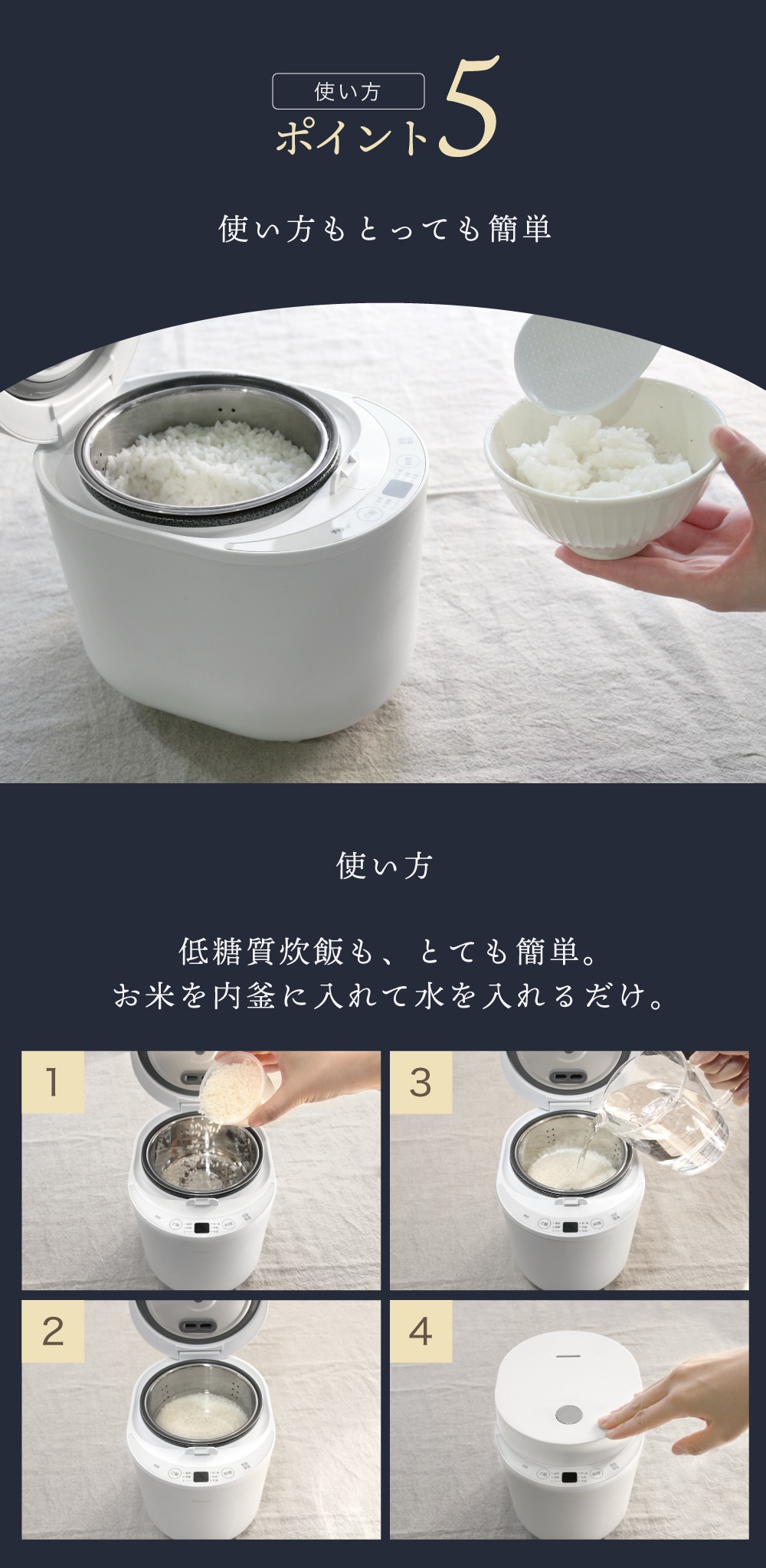 使い方
ポイント5

使い方もとっても簡単

使い方

低糖質炊飯も、とても簡単。
お米を内釜に入れて水を入れるだけ。

1

3

2

4