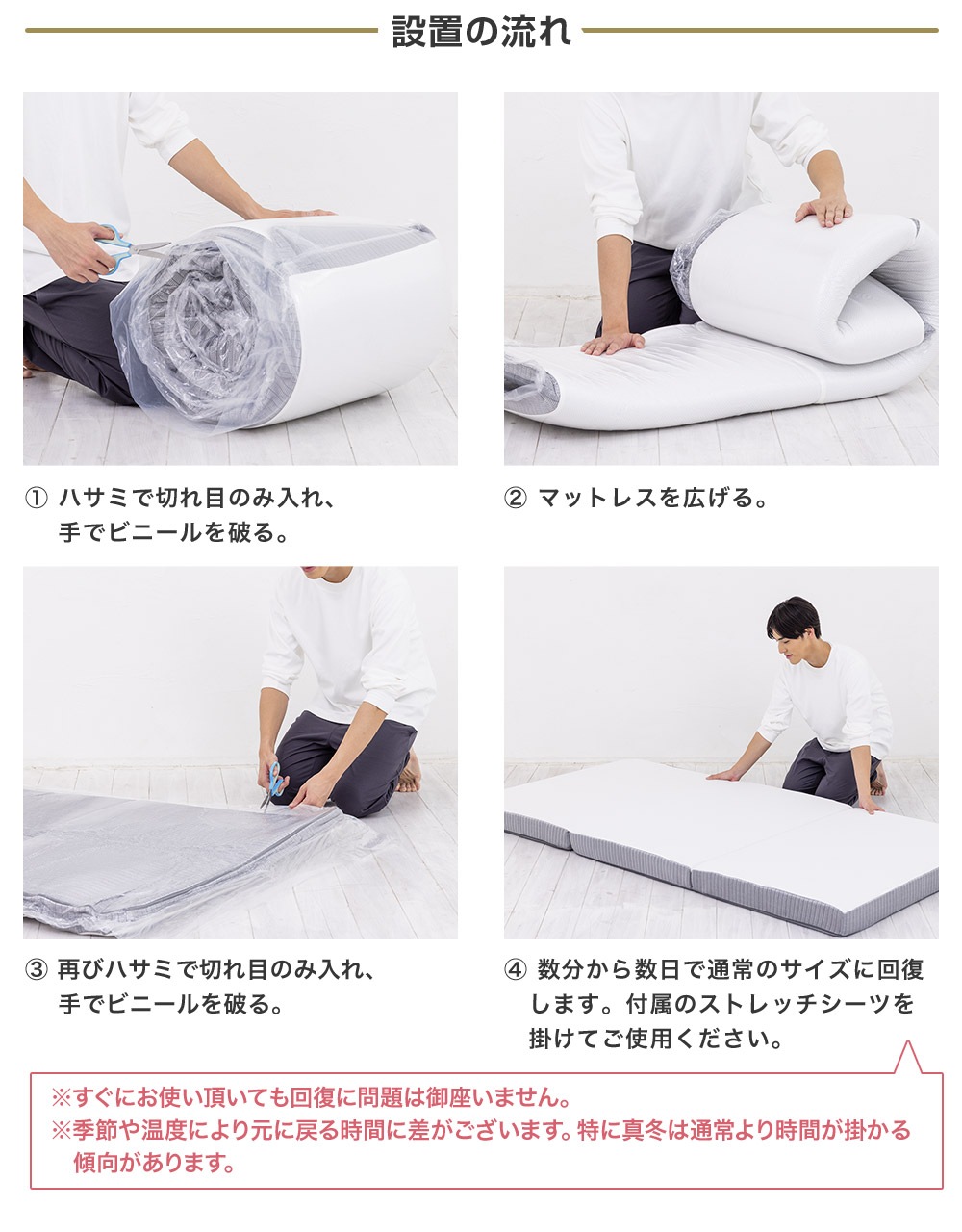 設置の流れ

① ハサミで切れ目のみ入れ、手でビニールを破る。

② マットレスを広げる。

③ 再びハサミで切れ目のみ入れ、手でビニールを破る。

④ 数分から数日で通常のサイズに回復します。付属のストレッチシーツを掛けてご使用ください。

※すぐにお使い頂いても回復に問題は御座いません。
※季節や温度により元に戻る時間に差がございます。特に真冬は通常より時間が掛かる傾向があります。