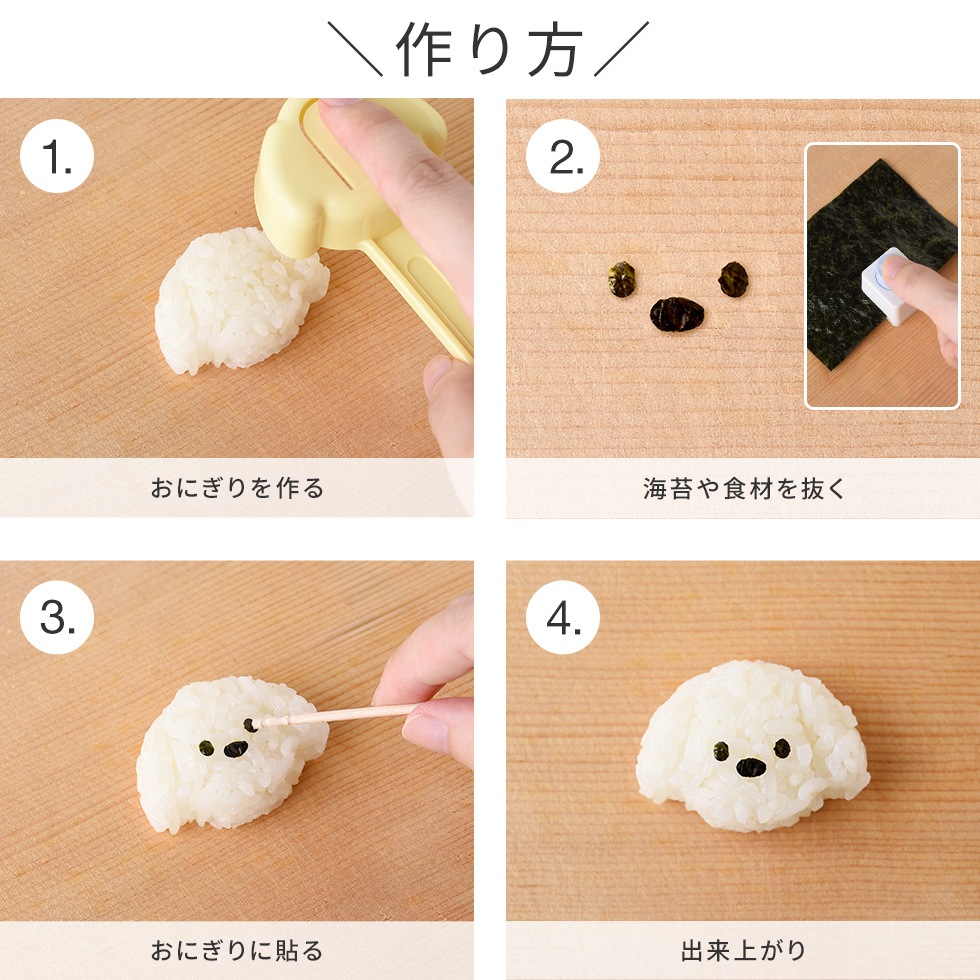 ＼作り方／

1.

おにぎりを作る

2.

海苔や食材を抜く

3.

おにぎりに貼る

4.

出来上がり