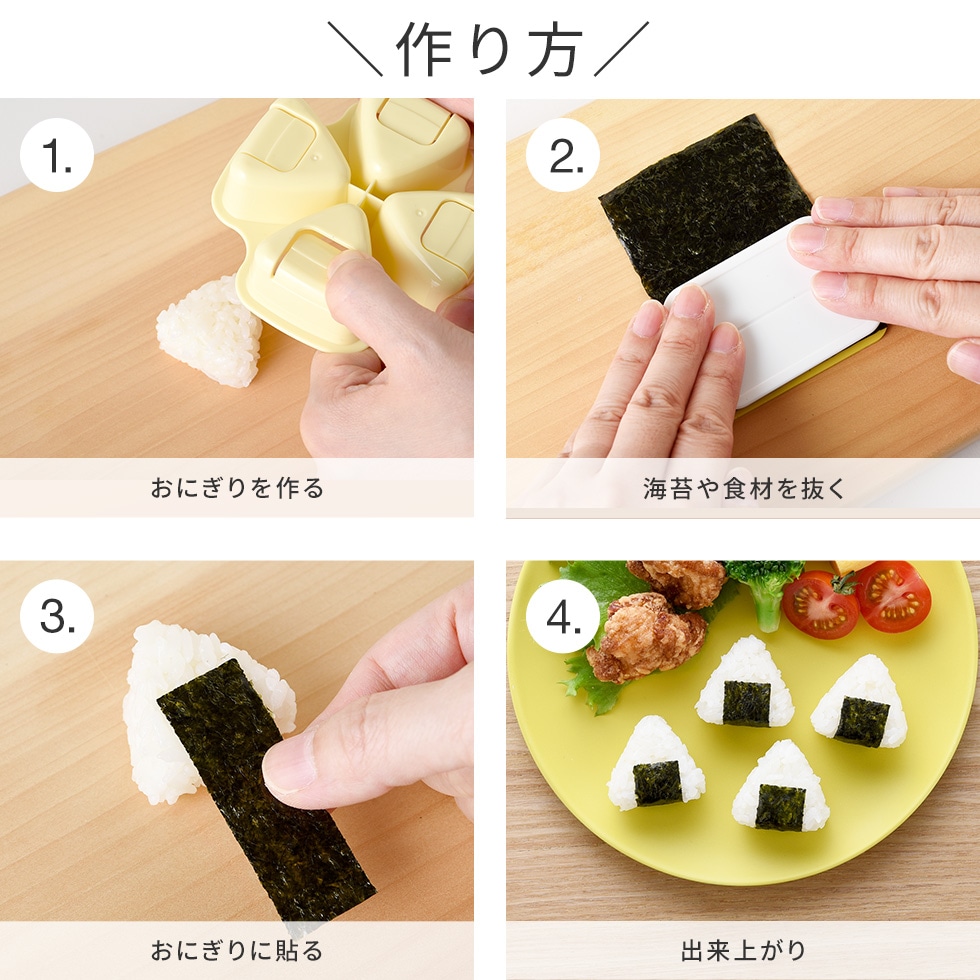 ＼作り方／

1.

おにぎりを作る

2.

海苔や食材を抜く

3.

おにぎりに貼る

4.

出来上がり