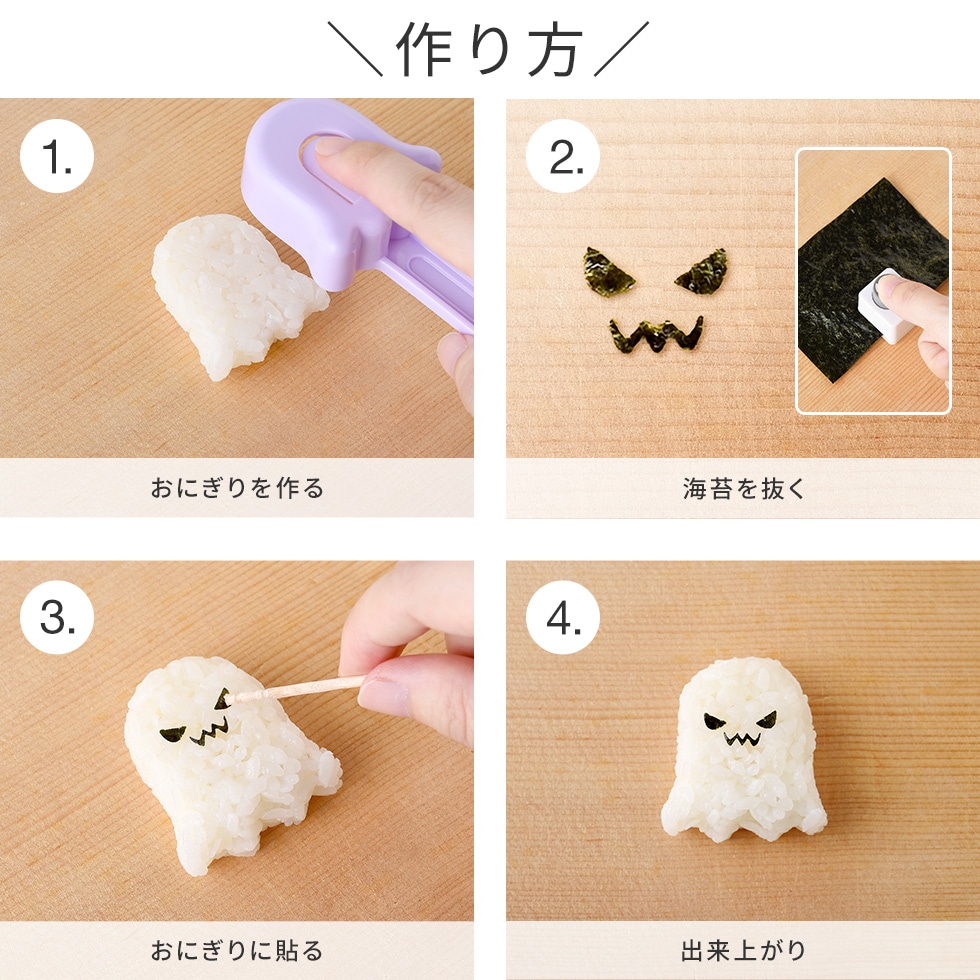 ＼作り方／

1.

おにぎりを作る

2.

海苔を抜く

3.

おにぎりに貼る

4.

出来上がり