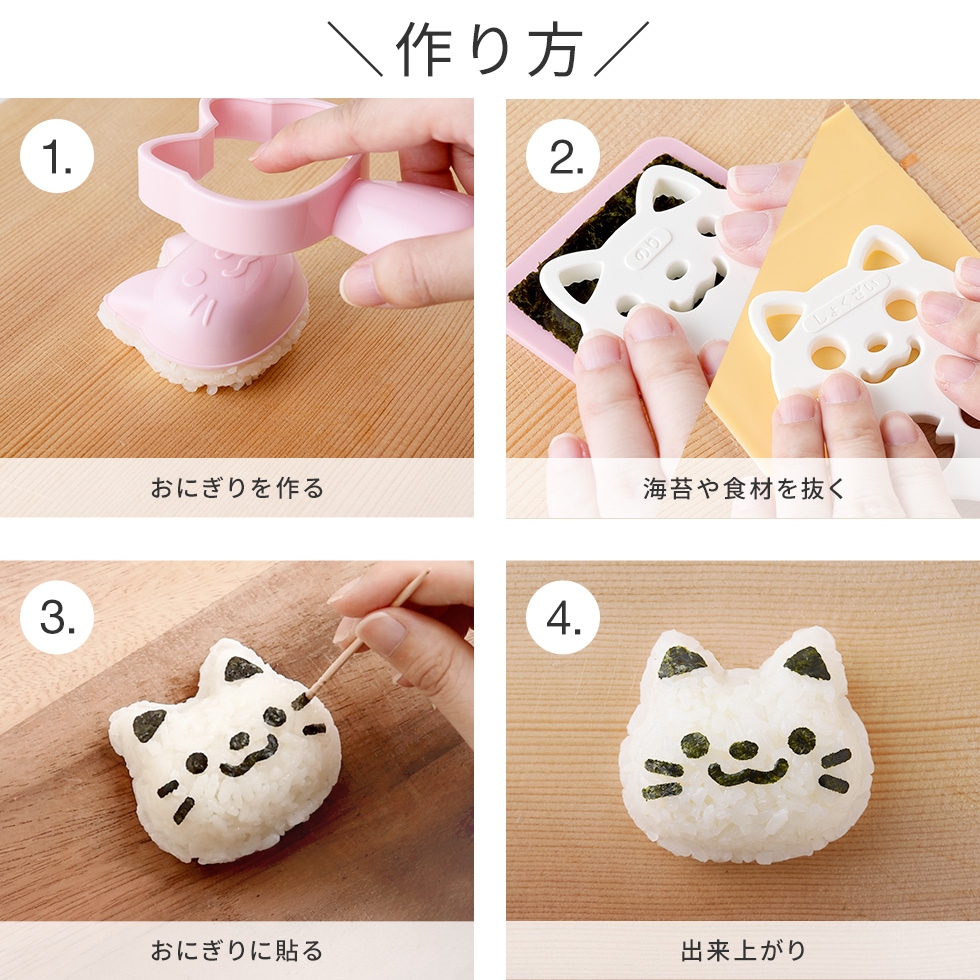 ＼作り方／

1.

おにぎりを作る

2.

のり

しょくざい

海苔や食材を抜く

3.

おにぎりに貼る

4.

出来上がり