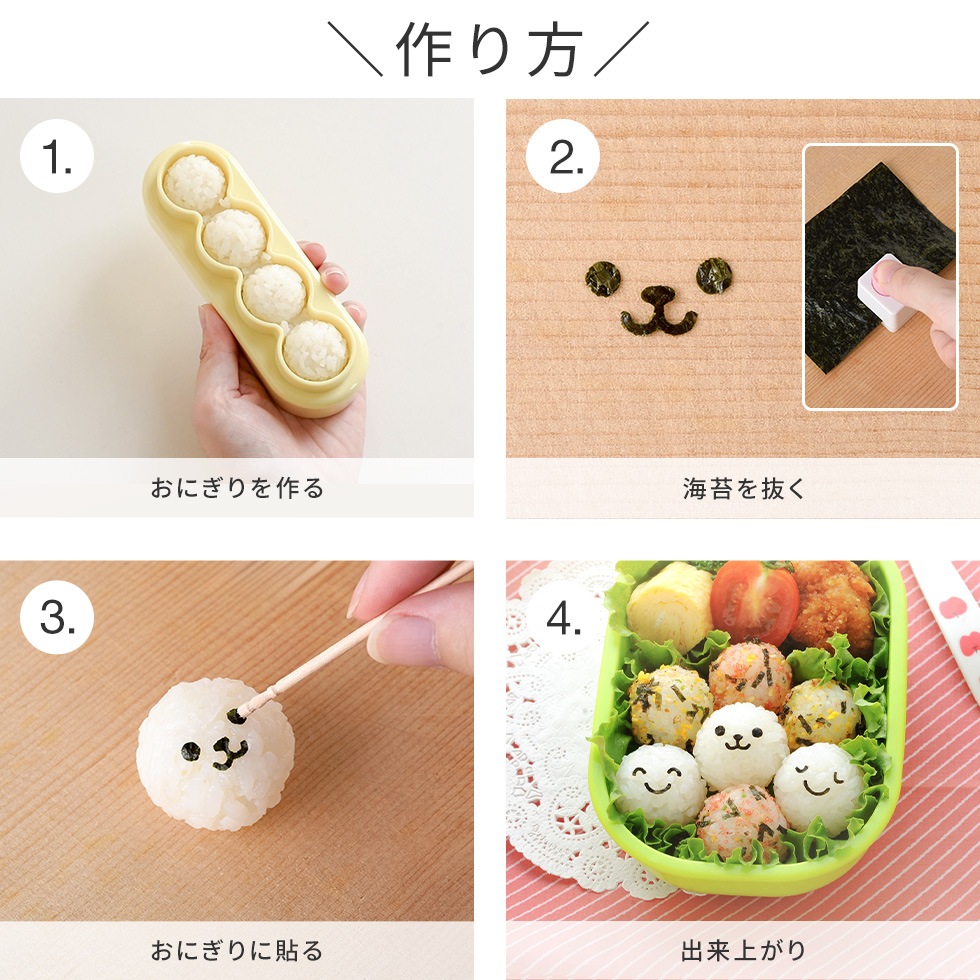 ＼作り方／

1.

おにぎりを作る

2.

海苔を抜く

3.

おにぎりに貼る

4.

出来上がり