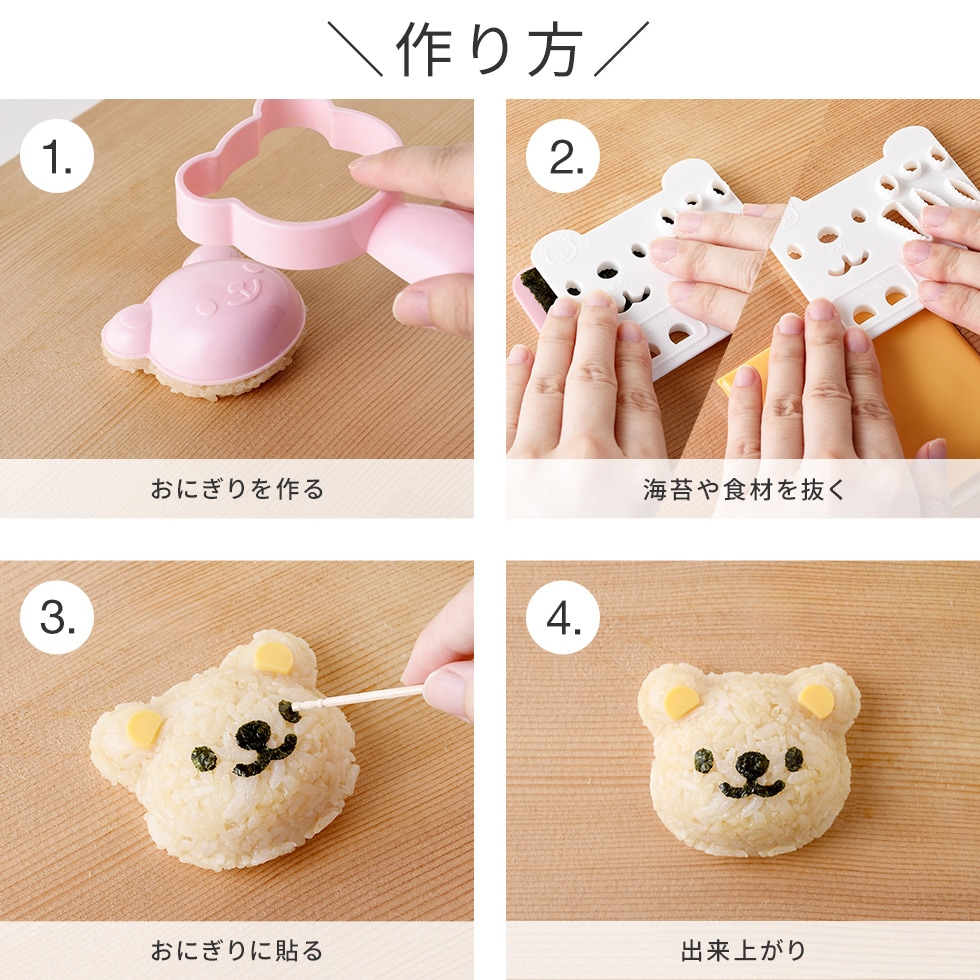 ＼作り方／

1.

おにぎりを作る

2.

海苔や食材を抜く

3.

おにぎりに貼る

4.

出来上がり