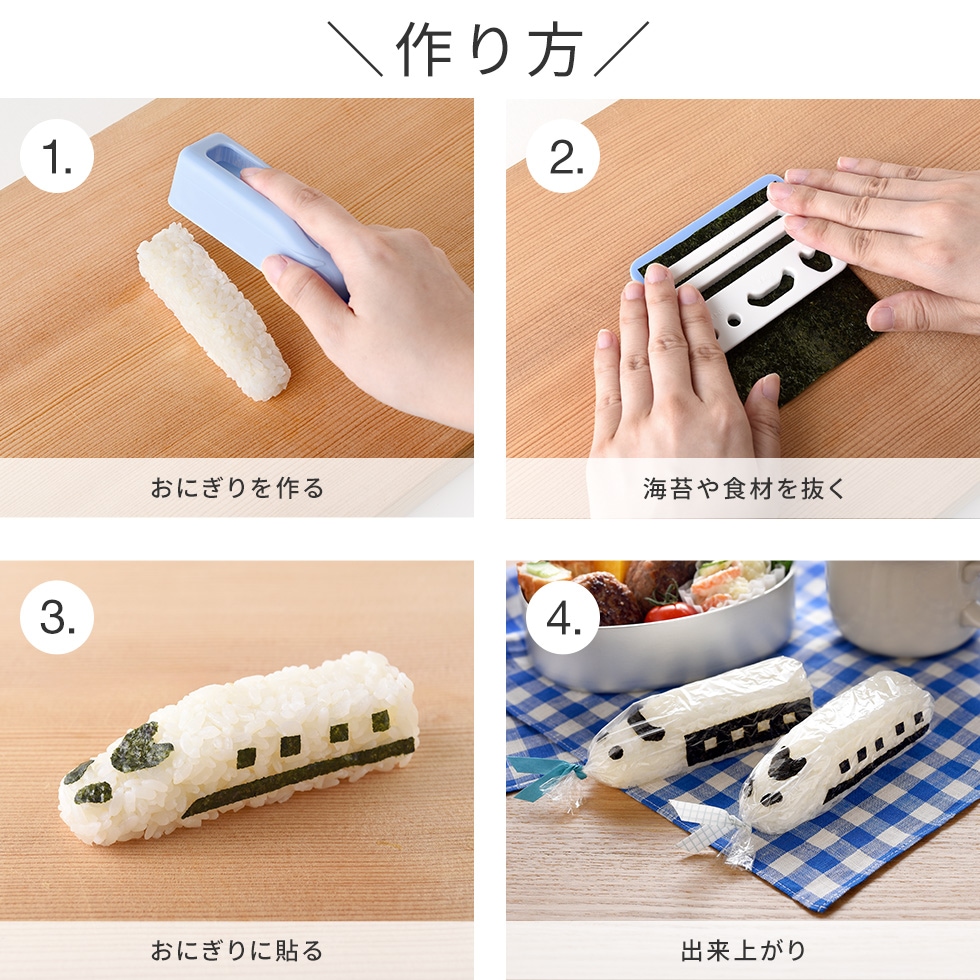 ＼作り方／

1.

おにぎりを作る

2.

海苔や食材を抜く

3.

おにぎりに貼る

4.

出来上がり