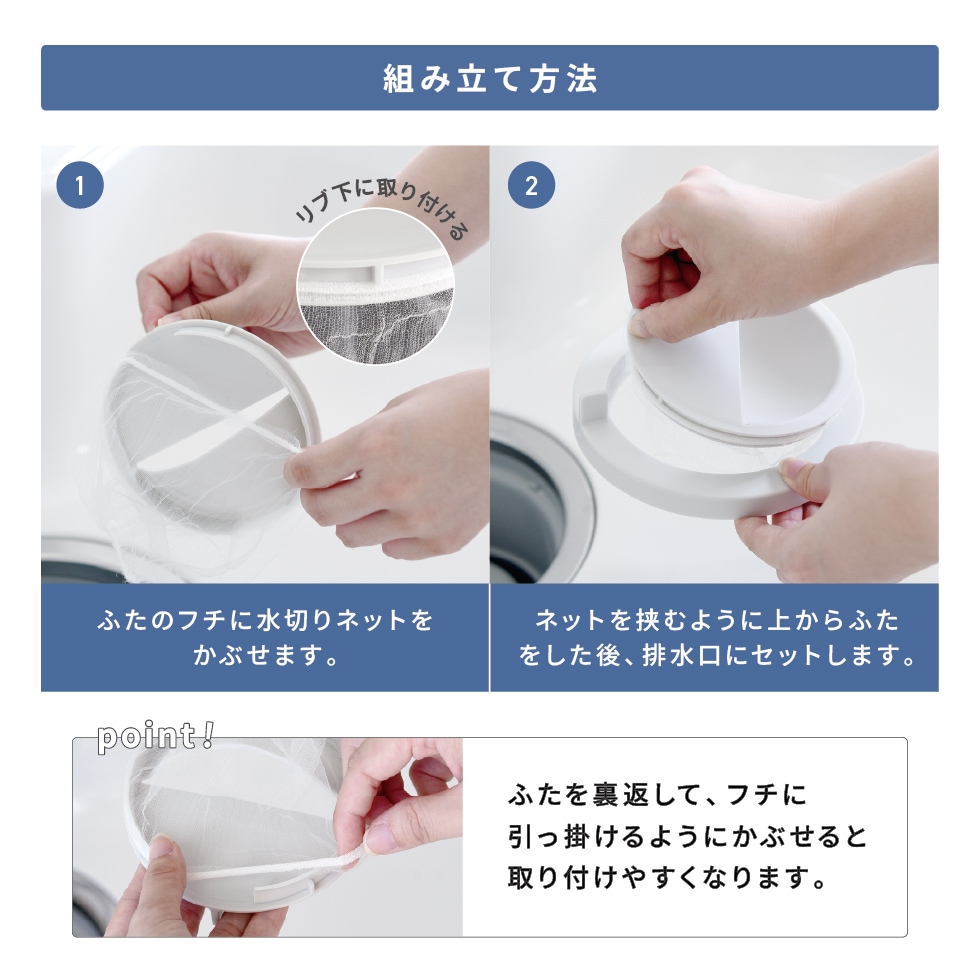 組み立て方法

1

リブ下に取り付ける

ふたのフチに水切りネットをかぶせます。

2

ネットを挟むように上からふたをした後、排水口にセットします。

point!

ふたを裏返して、フチに引っ掛けるようにかぶせると取り付けやすくなります。