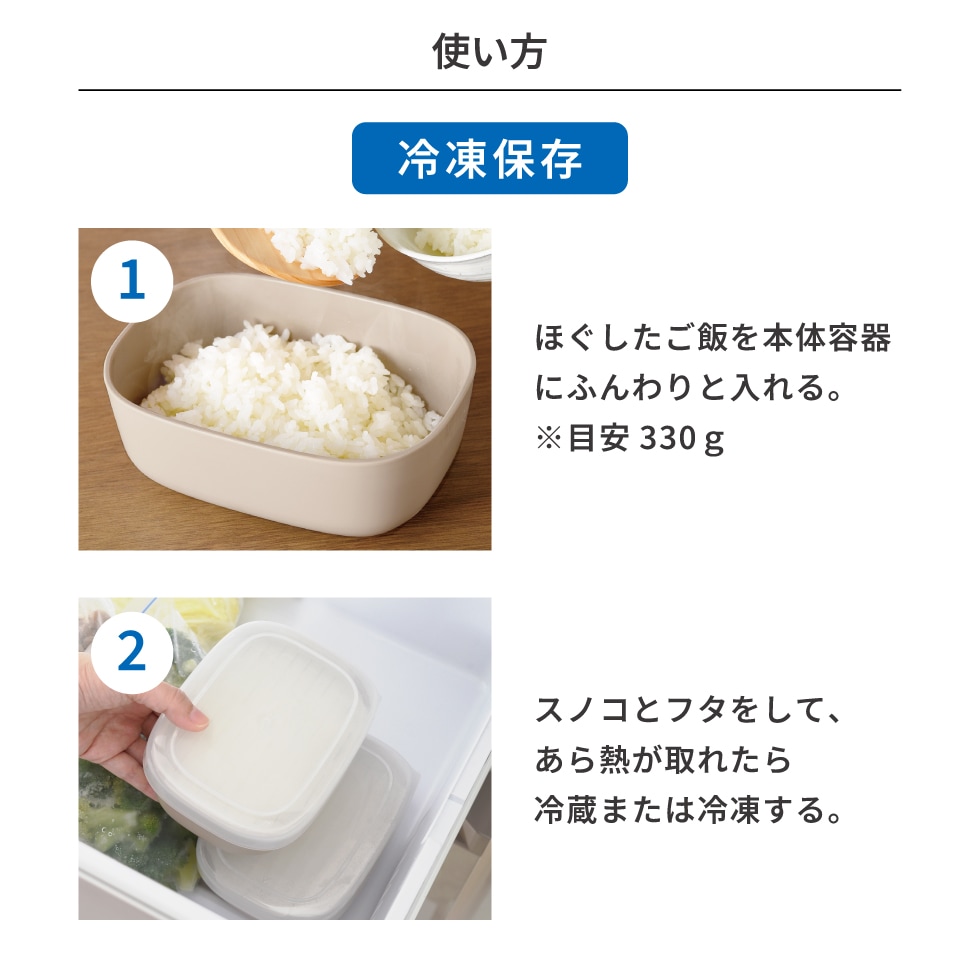 使い方

冷凍保存

1

ほぐしたご飯を本体容器にふんわりと入れる。
※目安 330g

2

スノコとフタをして、あら熱が取れたら冷蔵または冷凍する。