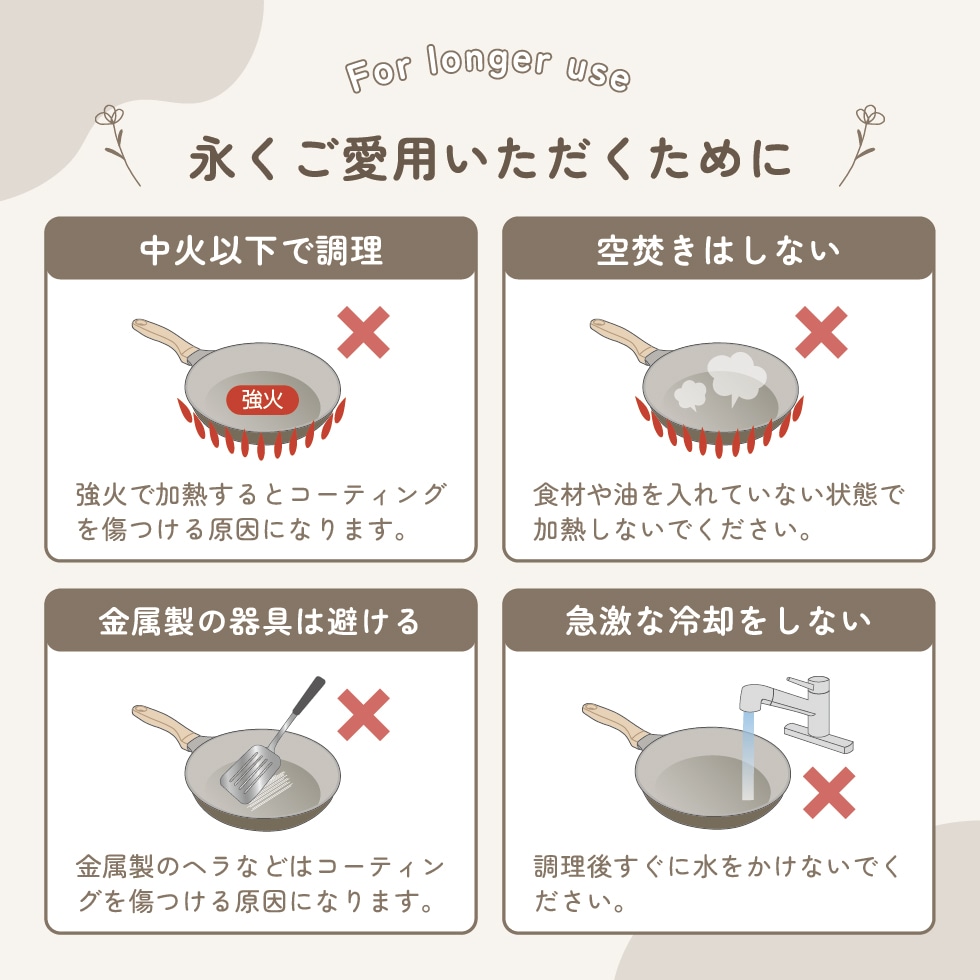 For longer use

永くご愛用いただくために

中火以下で調理

強火

強火で加熱するとコーティングを傷つける原因になります。

空焚きはしない

食材や油を入れていない状態で加熱しないでください。

金属製の器具は避ける

金属製のヘラなどはコーティングを傷つける原因になります。

急激な冷却をしない

調理後すぐに水をかけないでください。