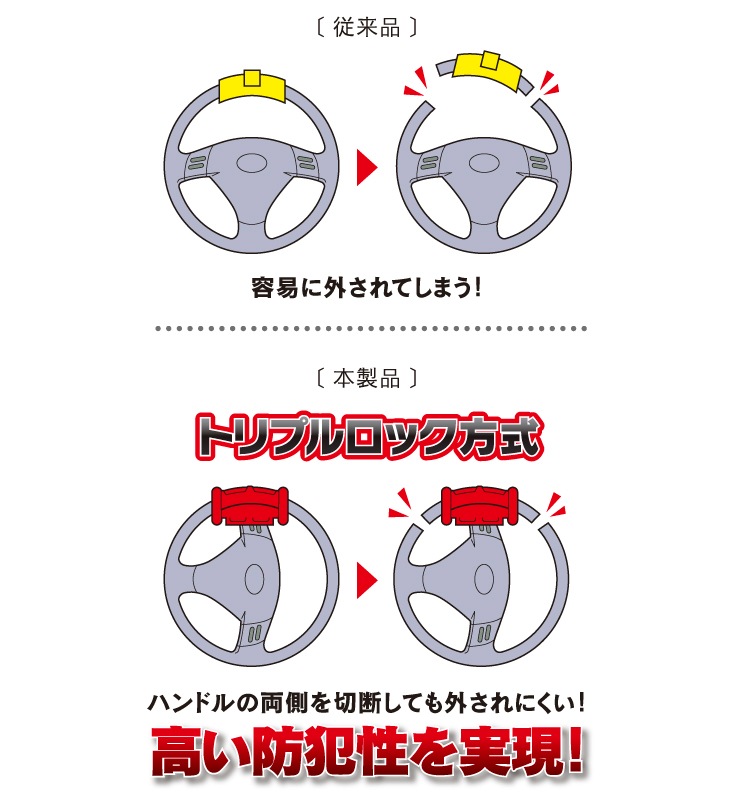 〔 従来品 〕

容易に外されてしまう!

〔 本製品 〕

トリプルロック方式

ハンドルの両側を切断しても外されにくい!

高い防犯性を実現!