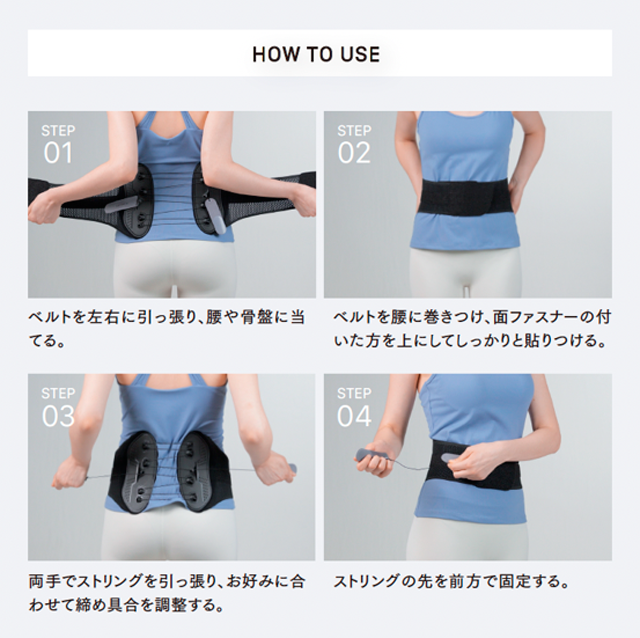 HOW TO USE

STEP
01

ベルトを左右に引っ張り、腰や骨盤に当てる。

STEP
02

ベルトを腰に巻きつけ、面ファスナーの付いた方を上にしてしっかりと貼りつける。

STEP
03

両手でストリングを引っ張り、お好みに合わせて締め具合を調整する。

STEP
04

ストリングの先を前方で固定する。