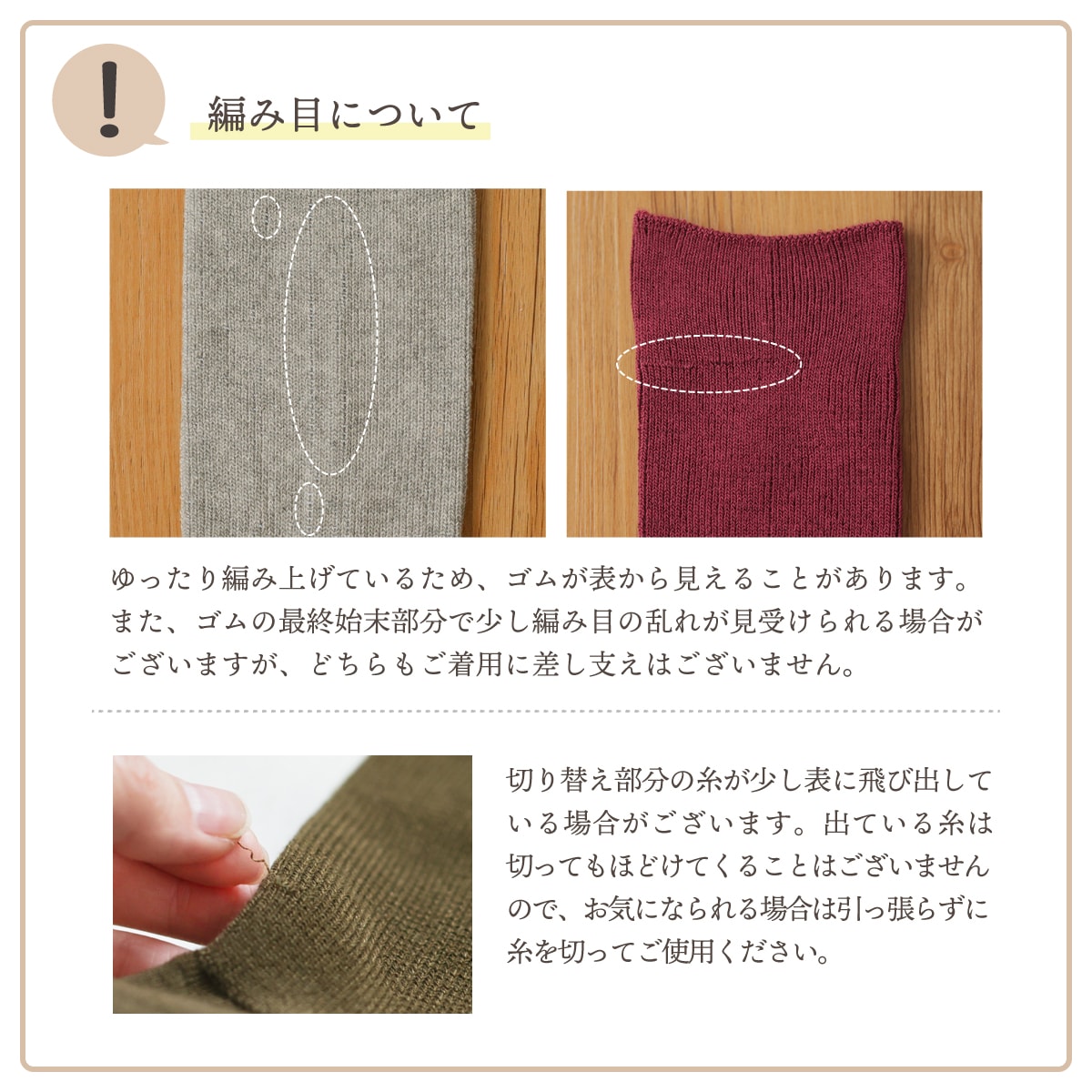 !

編み目について

ゆったり編み上げているため、ゴムが表から見えることがあります。また、ゴムの最終始末部分で少し編み目の乱れが見受けられる場合がございますが、どちらもご着用に差し支えはございません。

切り替え部分の糸が少し表に飛び出している場合がございます。出ている糸は切ってもほどけてくることはございませんので、お気になられる場合は引っ張らずに糸を切ってご使用ください。