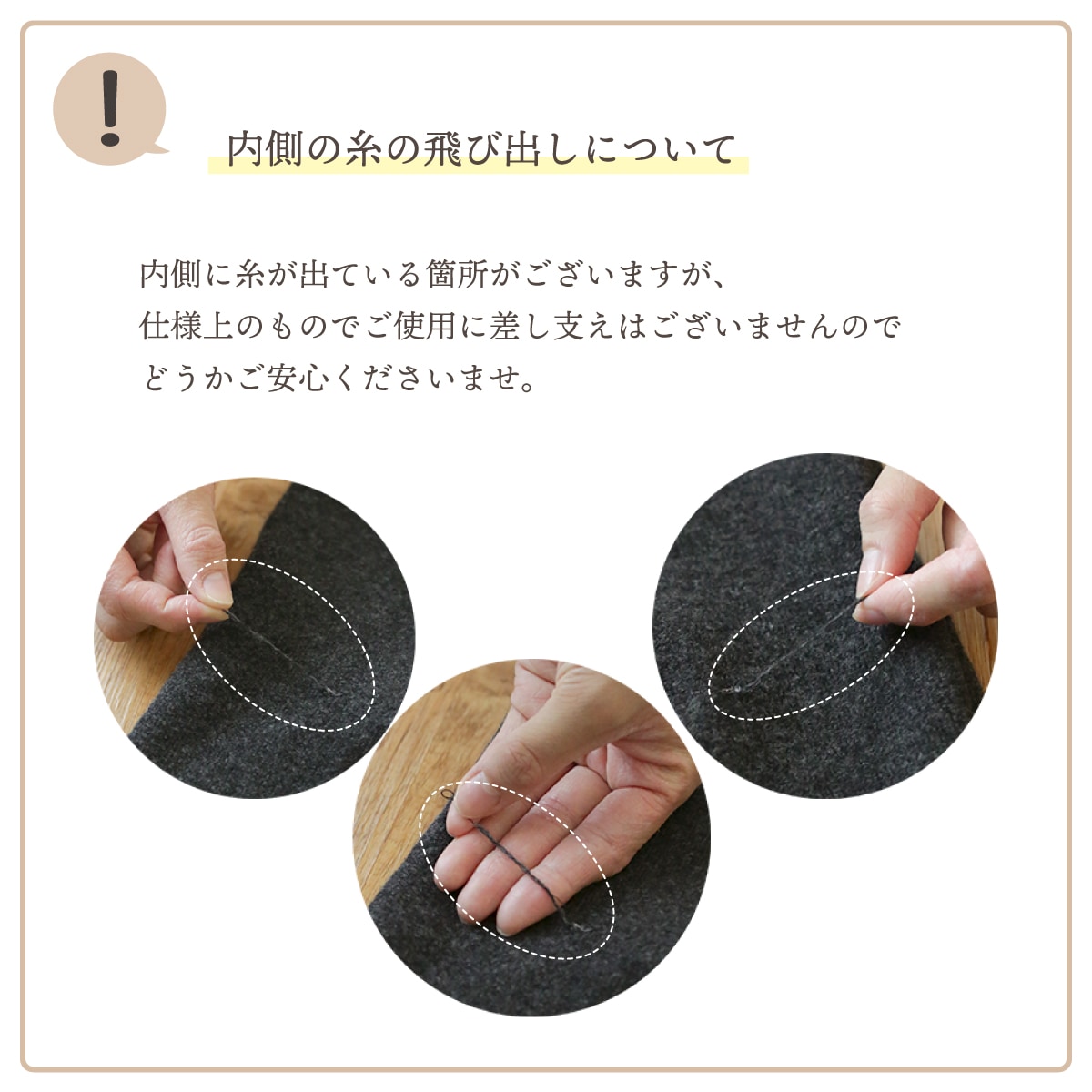 !

内側の糸の飛び出しについて

内側に糸が出ている箇所がございますが、
仕様上のものでご使用に差し支えはございませんので
どうかご安心くださいませ。