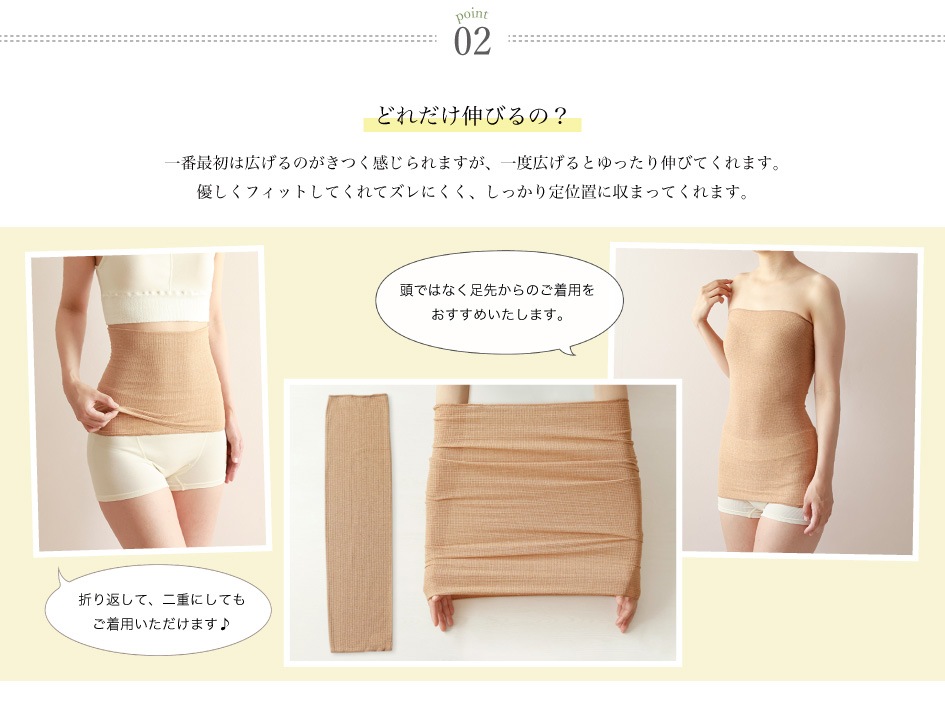 point
02

どれだけ伸びるの？

一番最初は広げるのがきつく感じられますが、一度広げるとゆったり伸びてくれます。
優しくフィットしてくれてズレにくく、しっかり定位置に収まってくれます。

頭ではなく足先からのご着用を
おすすめいたします。

折り返して、二重にしても
ご着用いただけます♪