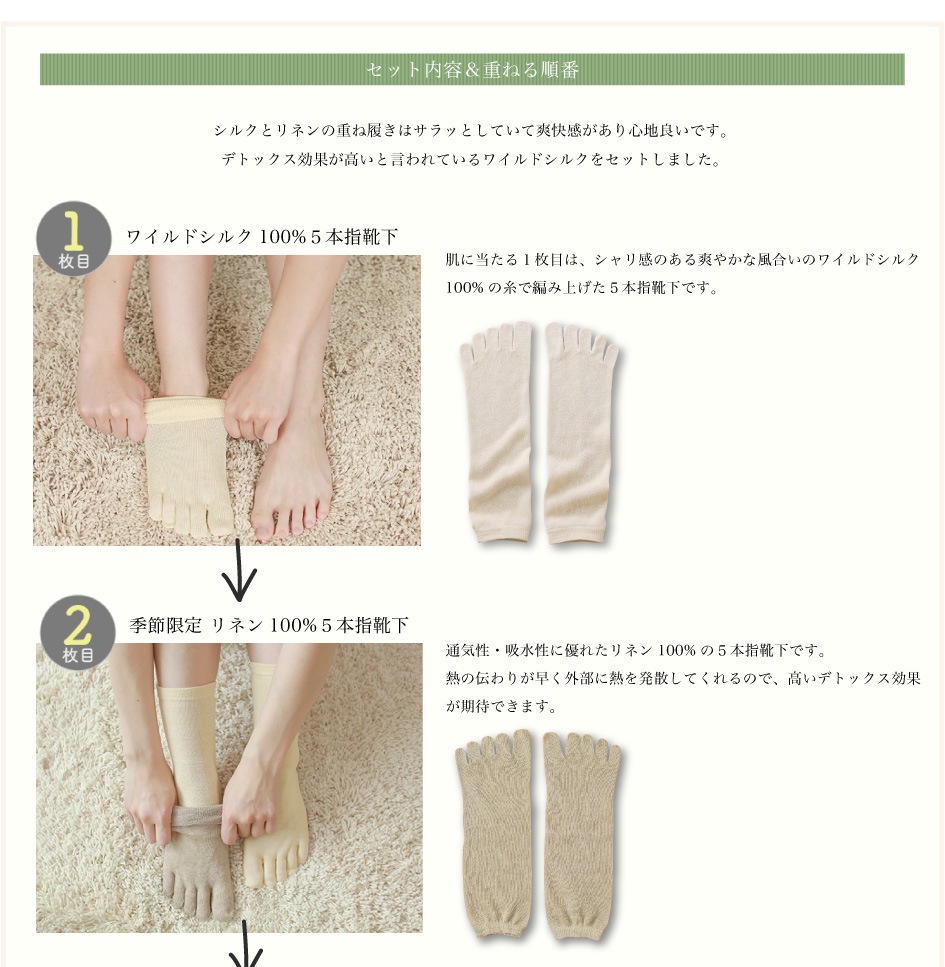 セット内容＆重ねる順番

シルクとリネンの重ね履きはサラッとしていて爽快感があり心地良いです。
デトックス効果が高いと言われているワイルドシルクをセットしました。

1 枚目

ワイルドシルク 100% 5 本指靴下

肌に当たる 1 枚目は、シャリ感のある爽やかな風合いのワイルドシルク 100% の糸で編み上げた 5 本指靴下です。

2 枚目

季節限定 リネン 100% 5 本指靴下

通気性・吸水性に優れたリネン 100% の 5 本指靴下です。
熱の伝わりが早く外部に熱を発散してくれるので、高いデトックス効果が期待できます。