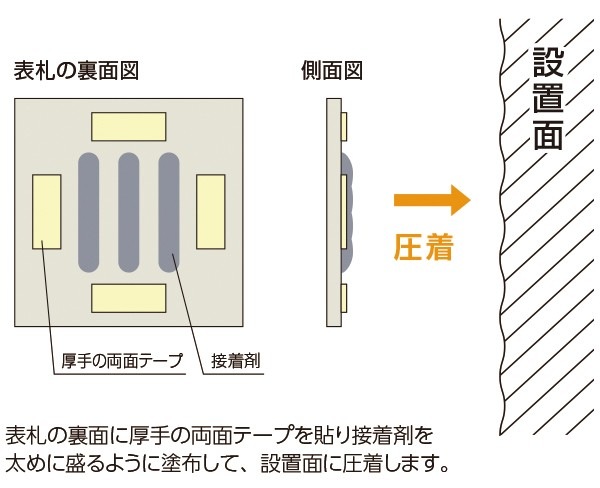 表札の裏面図

側面図

設置面

圧着

厚手の両面テープ

接着剤

表札の裏面に厚手の両面テープを貼り接着剤を太めに盛るように塗布して、設置面に圧着します。