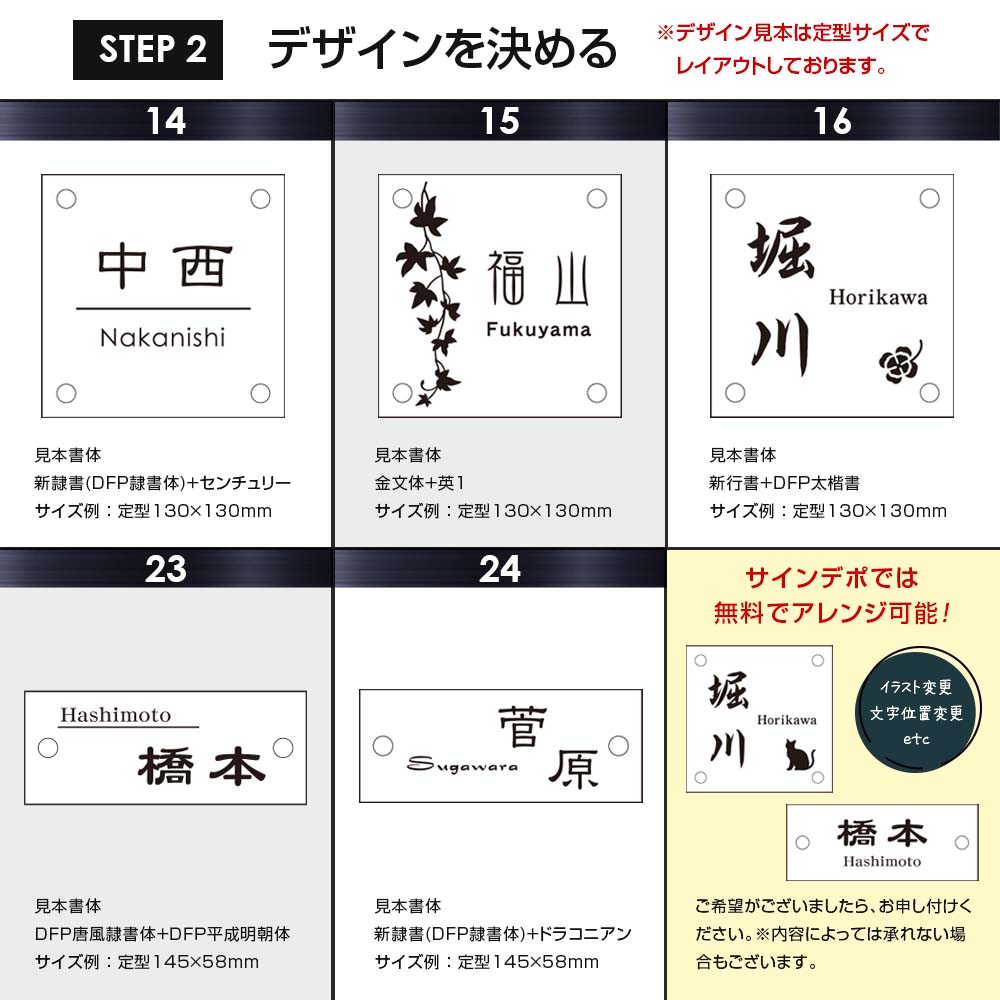 STEP 2 デザインを決める

※デザイン見本は定型サイズでレイアウトしております。

14

中西
Nakanishi

見本書体
新隷書(DFP隷書体)+センチュリー
サイズ例：定型130×130mm

15

福山
Fukuyama

見本書体
金文体+英1
サイズ例：定型130×130mm

16

堀川
Horikawa

見本書体
新行書+DFP太楷書
サイズ例：定型130×130mm

23

Hashimoto
橋本

見本書体
DFP唐風隷書体+DFP平成明朝体
サイズ例：定型145×58mm

24

菅原
Sugawara

見本書体
新隷書(DFP隷書体)+ドラコニアン
サイズ例：定型145×58mm

サインデポでは
無料でアレンジ可能！

堀川
Horikawa

イラスト変更
文字位置変更
etc

橋本
Hashimoto

ご希望がございましたら、お申し付けください。※内容によっては承れない場合もございます。