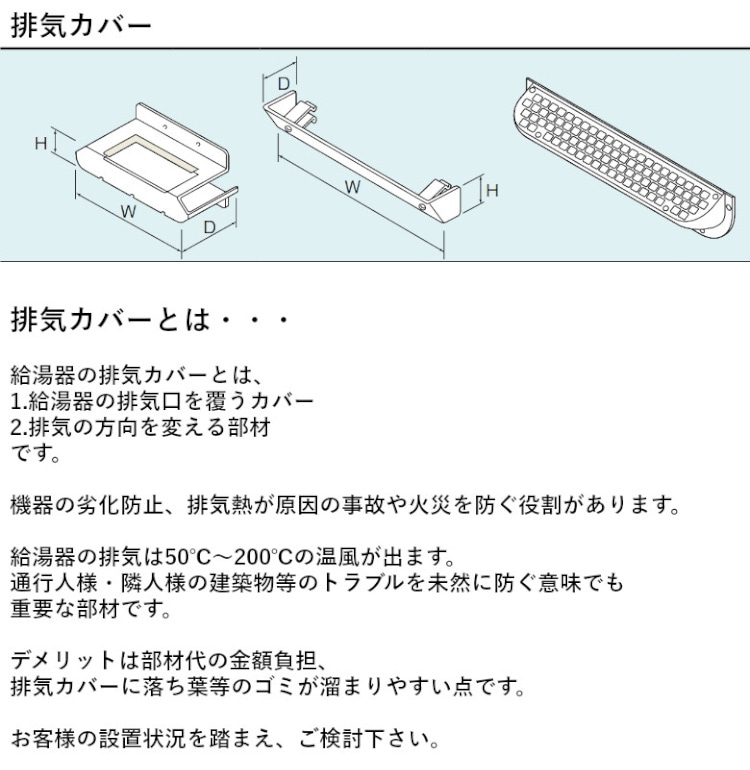 排気カバー

H
W
D
D
W
H

排気カバーとは・・・

給湯器の排気カバーとは、
1.給湯器の排気口を覆うカバー
2.排気の方向を変える部材
です。

機器の劣化防止、排気熱が原因の事故や火災を防ぐ役割があります。

給湯器の排気は50°C～200°Cの温風が出ます。
通行人様・隣人様の建築物等のトラブルを未然に防ぐ意味でも
重要な部材です。

デメリットは部材代の金額負担、
排気カバーに落ち葉等のゴミが溜まりやすい点です。

お客様の設置状況を踏まえ、ご検討下さい。