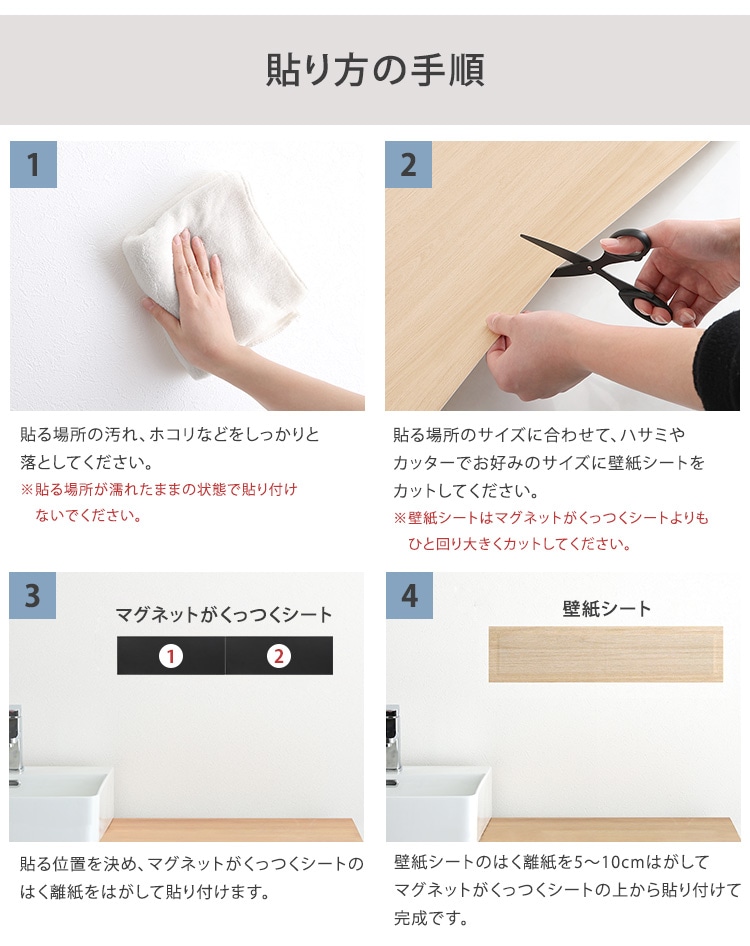 貼り方の手順

1

貼る場所の汚れ、ホコリなどをしっかりと落としてください。
※貼る場所が濡れたままの状態で貼り付けないでください。

2

貼る場所のサイズに合わせて、ハサミやカッターでお好みのサイズに壁紙シートをカットしてください。
※壁紙シートはマグネットがくっつくシートよりもひと回り大きくカットしてください。

3

マグネットがくっつくシート

1 2

貼る位置を決め、マグネットがくっつくシートのはく離紙をはがして貼り付けます。

4

壁紙シート

壁紙シートのはく離紙を5～10cmはがしてマグネットがくっつくシートの上から貼り付けて完成です。