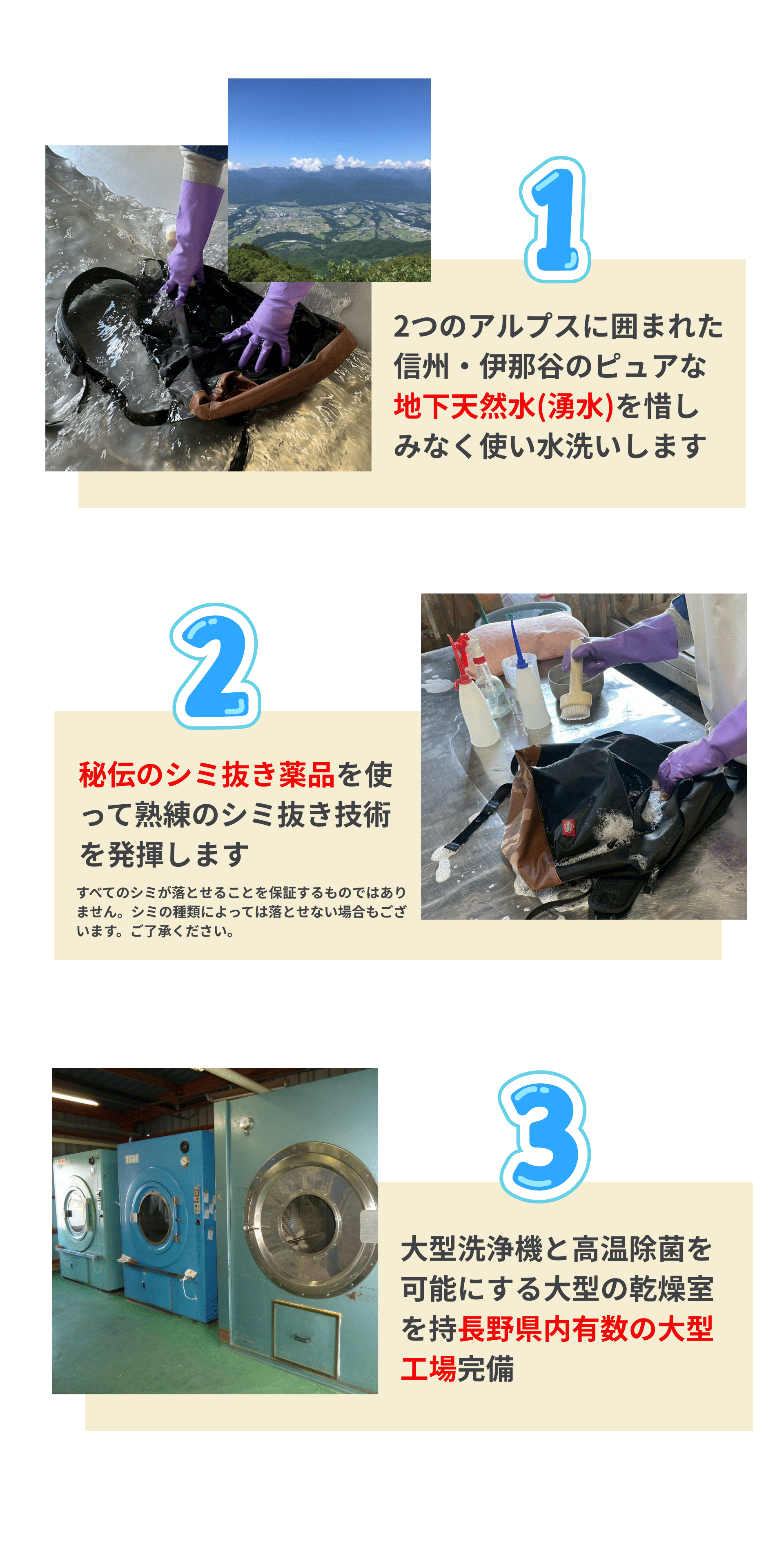 1

2つのアルプスに囲まれた信州・伊那谷のピュアな地下天然水(湧水)を惜しみなく使い水洗いします

2

秘伝のシミ抜き薬品を使って熟練のシミ抜き技術を発揮します

すべてのシミが落とせることを保証するものではありません。シミの種類によっては落とせない場合もございます。ご了承ください。

3

大型洗浄機と高温除菌を可能にする大型の乾燥室を持長野県内有数の大型工場完備