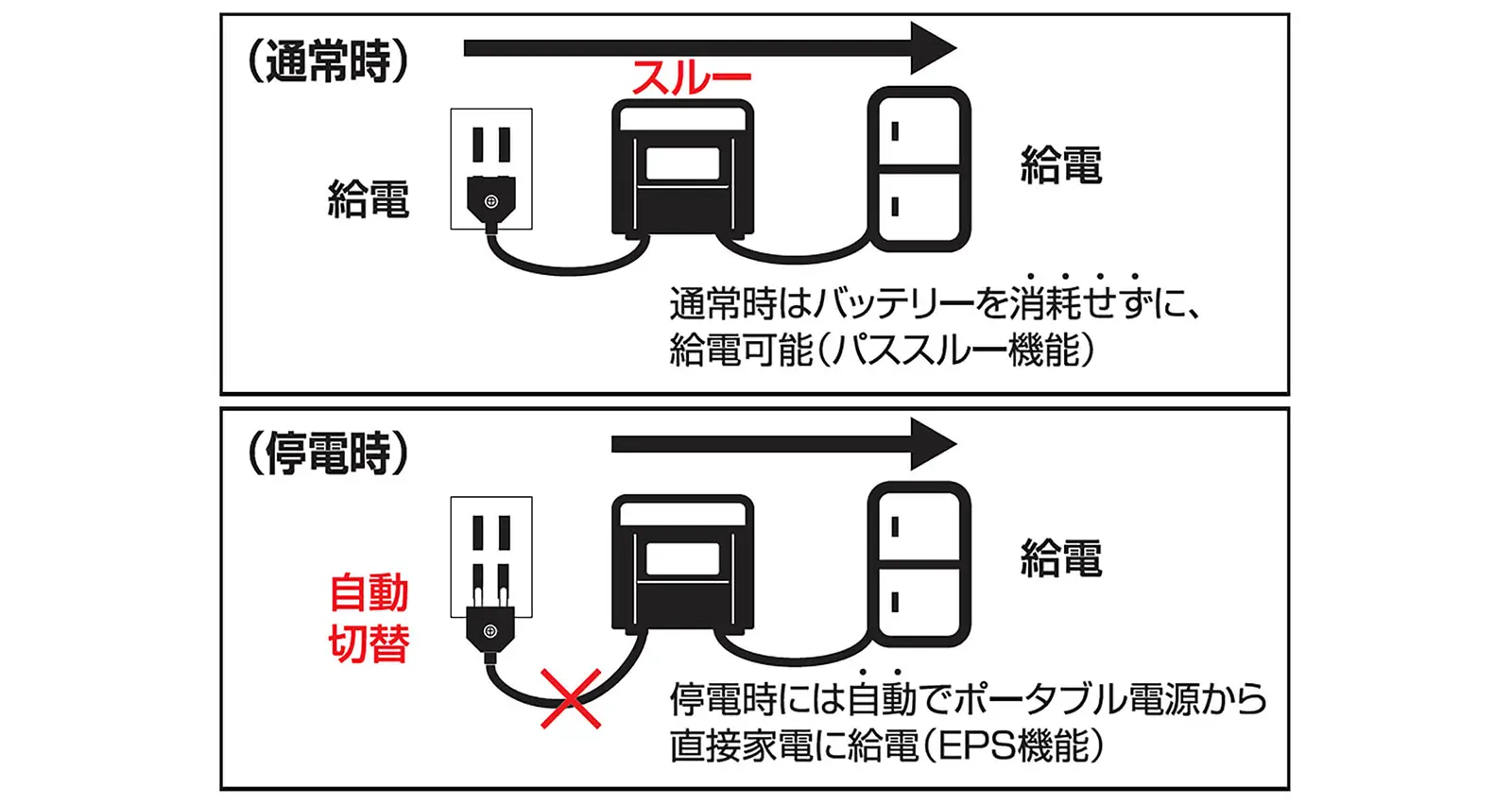 (通常時)

スルー

給電

給電

通常時はバッテリーを消耗せずに、給電可能(パススルー機能)

(停電時)

自動切替

給電

停電時には自動でポータブル電源から直接家電に給電(EPS機能)