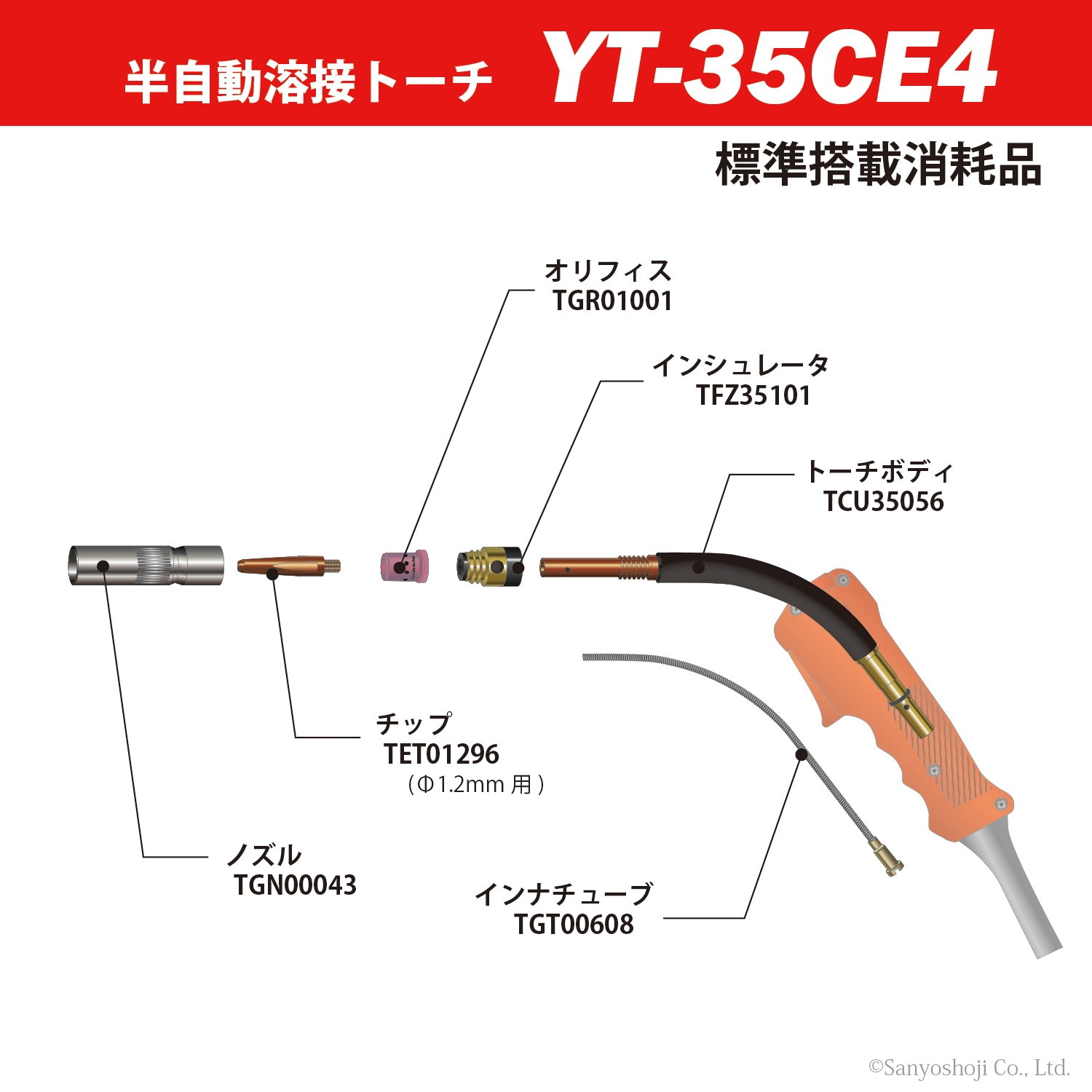 半自動溶接トーチ YT-35CE4

標準搭載消耗品

オリフィス
TGR01001

インシュレータ
TFZ35101

トーチボディ
TCU35056

チップ
TET01296
（Φ1.2mm 用）

ノズル
TGN00043

インナチューブ
TGT00608

©Sanyoshoji Co., Ltd.