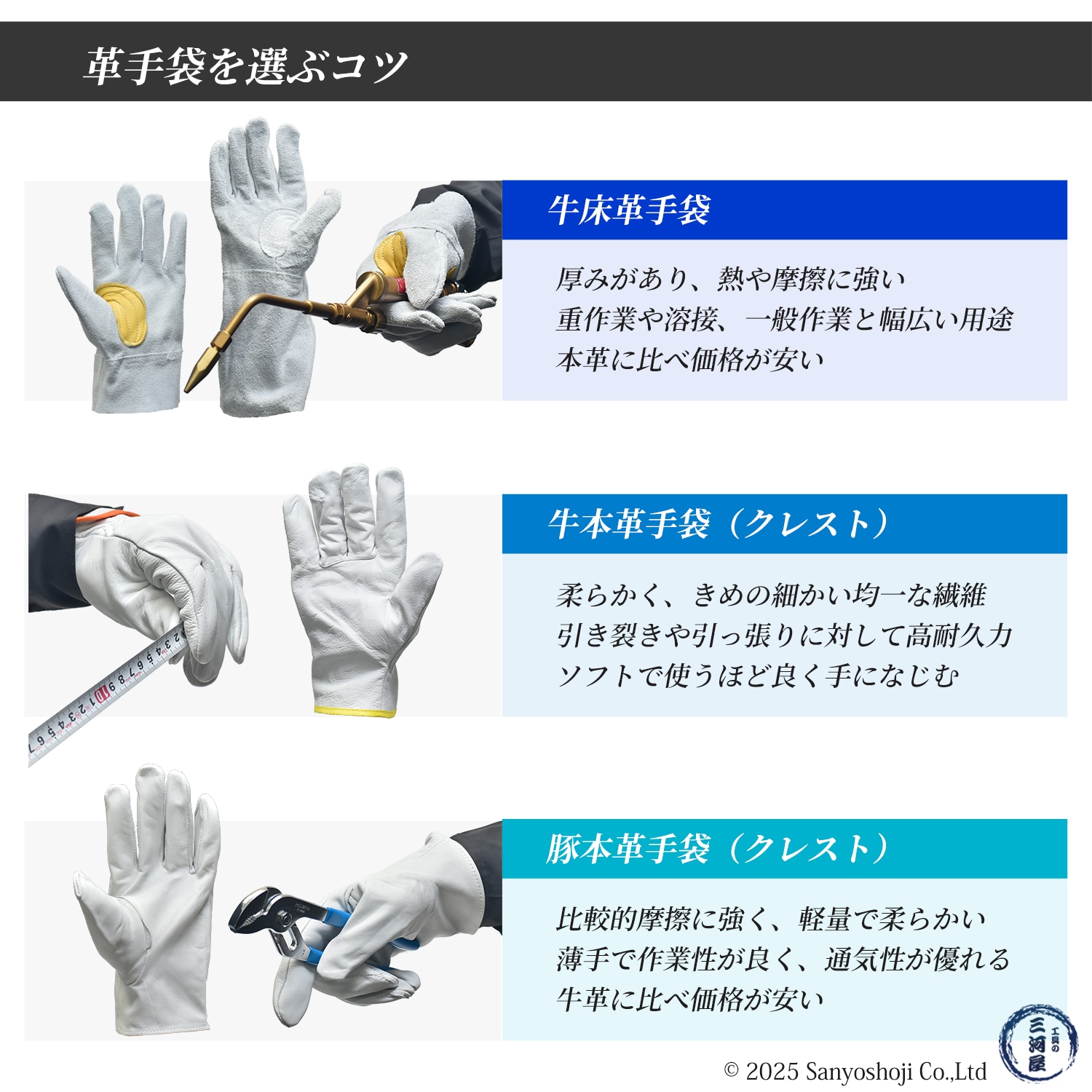 革手袋を選ぶコツ

牛床革手袋

厚みがあり、熱や摩擦に強い
重作業や溶接、一般作業と幅広い用途
本革に比べ価格が安い

牛本革手袋（クレスト）

柔らかく、きめの細かい均一な繊維
引き裂きや引っ張りに対して高耐久力
ソフトで使うほど良く手になじむ

豚本革手袋（クレスト）

比較的摩擦に強く、軽量で柔らかい
薄手で作業性が良く、通気性が優れる
牛革に比べ価格が安い

© 2025 Sanyoshoji Co.,Ltd

工具の 三河屋