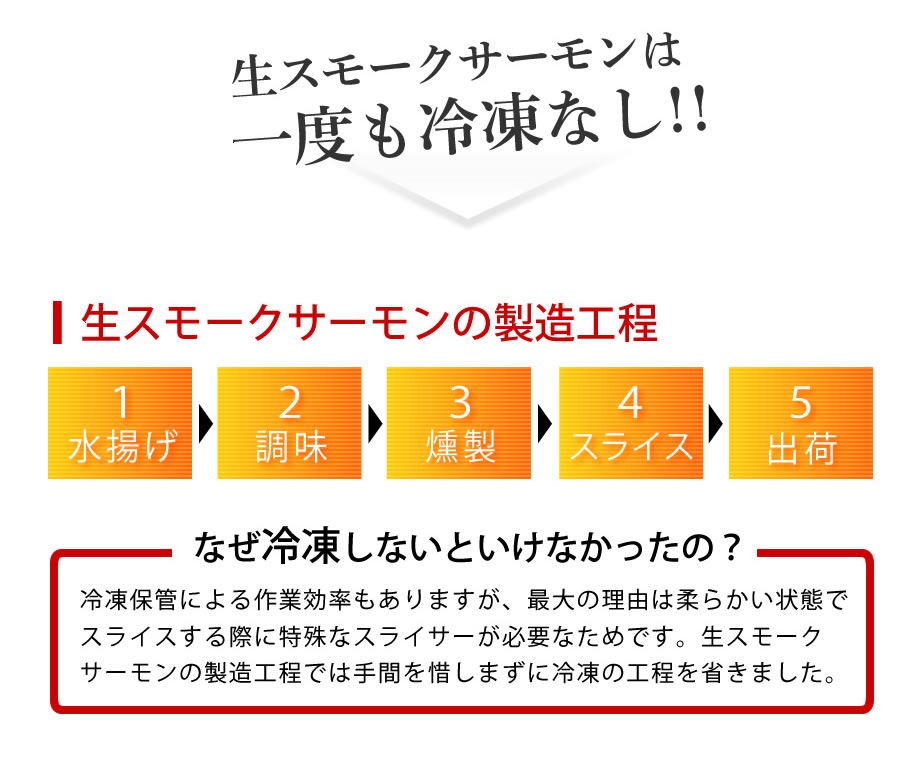 生スモークサーモンは
一度も冷凍なし!!

生スモークサーモンの製造工程

1
水揚げ

2
調味

3
燻製

4
スライス

5
出荷

なぜ冷凍しないといけなかったの？

冷凍保管による作業効率もありますが、最大の理由は柔らかい状態でスライスする際に特殊なスライサーが必要なためです。生スモークサーモンの製造工程では手間を惜しまずに冷凍の工程を省きました。