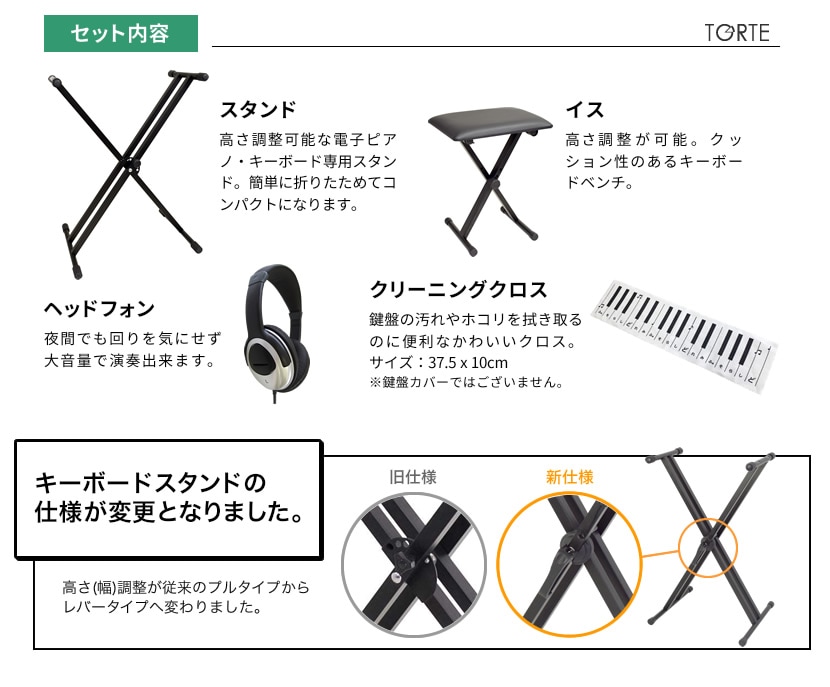 セット内容

TORTE

スタンド

高さ調整可能な電子ピアノ・キーボード専用スタンド。簡単に折りたためてコンパクトになります。

イス

高さ調整が可能。クッション性のあるキーボードベンチ。

ヘッドフォン

夜間でも回りを気にせず大音量で演奏出来ます。

クリーニングクロス

鍵盤の汚れやホコリを拭き取るのに便利なかわいいクロス。
サイズ：37.5 x 10cm
※鍵盤カバーではございません。

キーボードスタンドの仕様が変更となりました。

高さ(幅)調整が従来のプルタイプからレバータイプへ変わりました。

旧仕様

新仕様