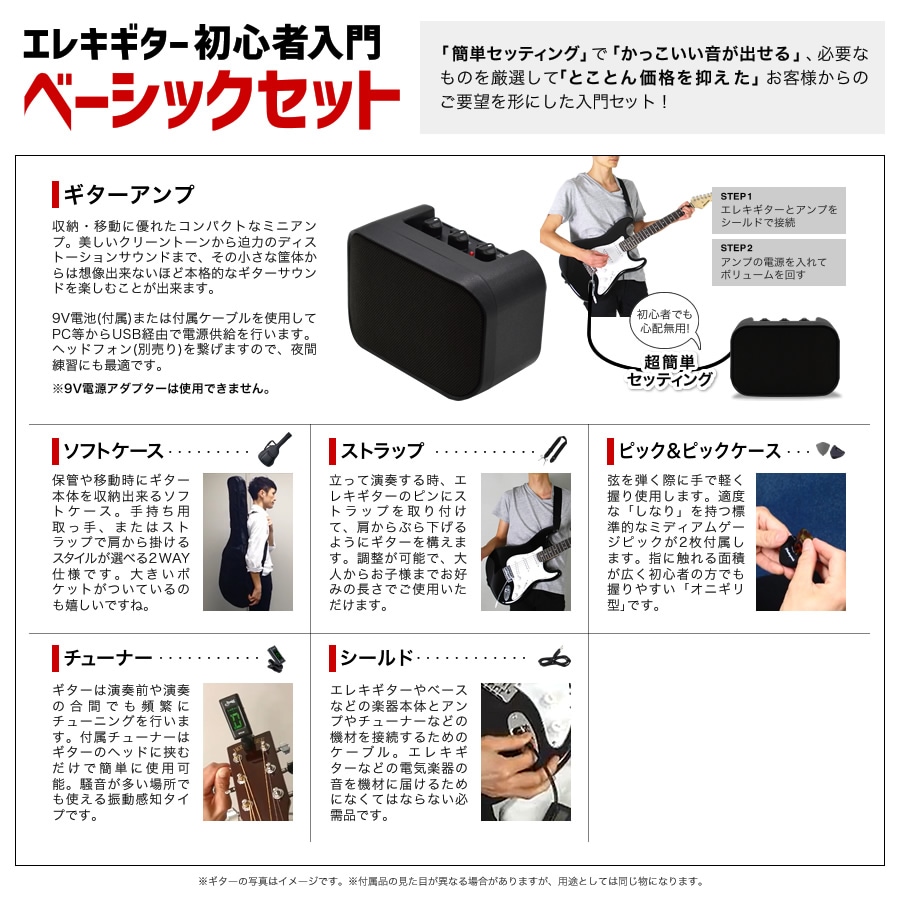 エレキギター初心者入門
ベーシックセット

「簡単セッティング」で「かっこいい音が出せる」、必要なものを厳選して「とことん価格を抑えた」お客様からのご要望を形にした入門セット！

ギターアンプ

収納・移動に優れたコンパクトなミニアンプ。美しいクリーントーンから迫力のディストーションサウンドまで、その小さな筐体からは想像出来ないほど本格的なギターサウンドを楽しむことが出来ます。

9V電池(付属)または付属ケーブルを使用してPC等からUSB経由で電源供給を行います。ヘッドフォン(別売り)を繋げますので、夜間練習にも最適です。

※9V電源アダプターは使用できません。

STEP1
エレキギターとアンプをシールドで接続

STEP2
アンプの電源を入れてボリュームを回す

初心者でも心配無用!

超簡単セッティング

ソフトケース

保管や移動時にギター本体を収納出来るソフトケース。手持ち用取っ手、またはストラップで肩から掛けるスタイルが選べる2WAY仕様です。大きいポケットがついているのも嬉しいですね。

ストラップ

立って演奏する時、エレキギターのピンにストラップを取り付けて、肩からぶら下げるようにギターを構えます。調整が可能で、大人からお子様までお好みの長さでご使用いただけます。

ピック&ピックケース

弦を弾く際に手で軽く握り使用します。適度な「しなり」を持つ標準的なミディアムゲージピックが2枚付属します。指に触れる面積が広く初心者の方でも握りやすい「オニギリ型」です。

チューナー

ギターは演奏前や演奏の合間でも頻繁にチューニングを行います。付属チューナーはギターのヘッドに挟むだけで簡単に使用可能。騒音が多い場所でも使える振動感知タイプです。

シールド

エレキギターやベースなどの楽器本体とアンプやチューナーなどの機材を接続するためのケーブル。エレキギターなどの電気楽器の音を機材に届けるためになくてはならない必需品です。

※ギターの写真はイメージです。※付属品の見た目が異なる場合がありますが、用途としては同じ物になります。