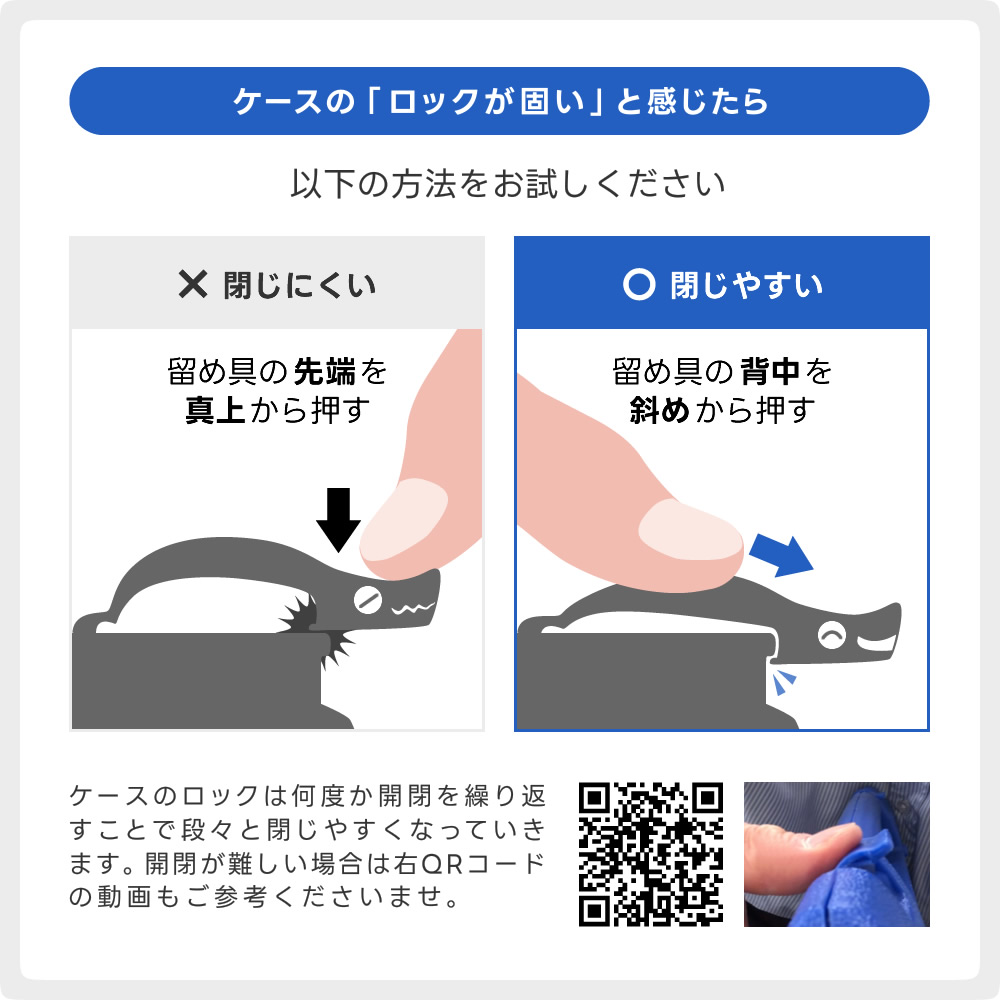 ケースの「ロックが固い」と感じたら

以下の方法をお試しください

✕ 閉じにくい

留め具の先端を真上から押す

○ 閉じやすい

留め具の背中を斜めから押す

ケースのロックは何度か開閉を繰り返すことで段々と閉じやすくなっていきます。開閉が難しい場合は右QRコードの動画もご参考くださいませ。