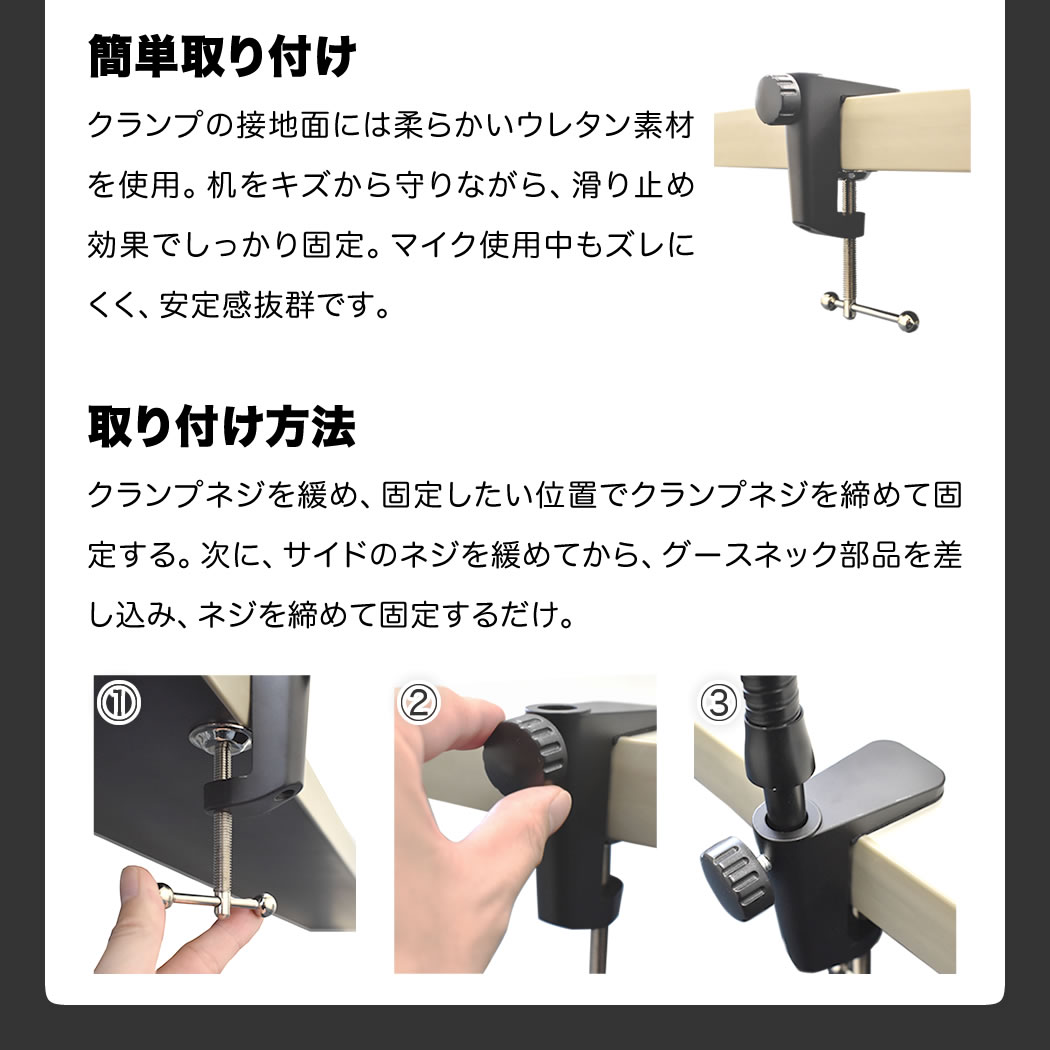 簡単取り付け

クランプの接地面には柔らかいウレタン素材を使用。机をキズから守りながら、滑り止め効果でしっかり固定。マイク使用中もズレにくく、安定感抜群です。

取り付け方法

クランプネジを緩め、固定したい位置でクランプネジを締めて固定する。次に、サイドのネジを緩めてから、グースネック部品を差し込み、ネジを締めて固定するだけ。

①

②

③