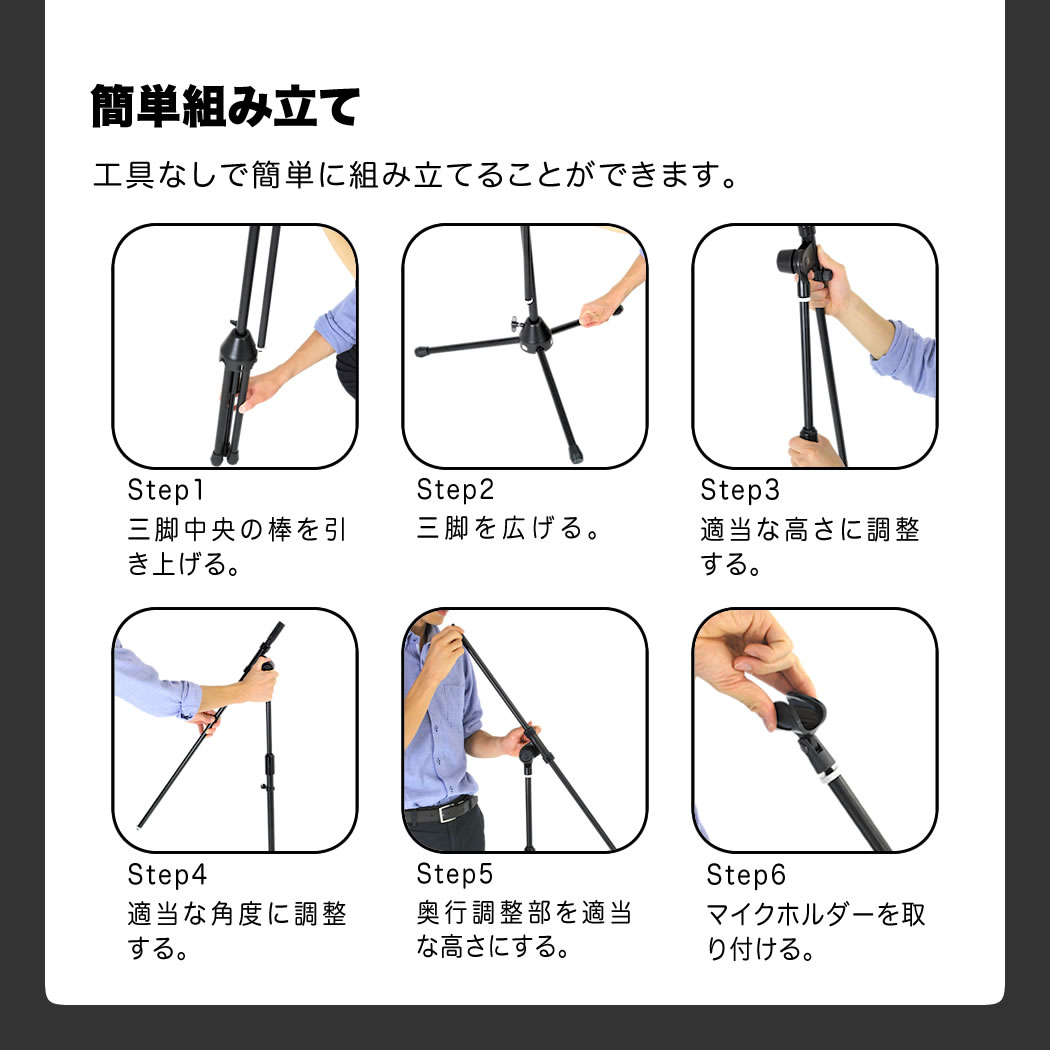 簡単組み立て

工具なしで簡単に組み立てることができます。

Step1
三脚中央の棒を引き上げる。

Step2
三脚を広げる。

Step3
適当な高さに調整する。

Step4
適当な角度に調整する。

Step5
奥行調整部を適当な高さにする。

Step6
マイクホルダーを取り付ける。