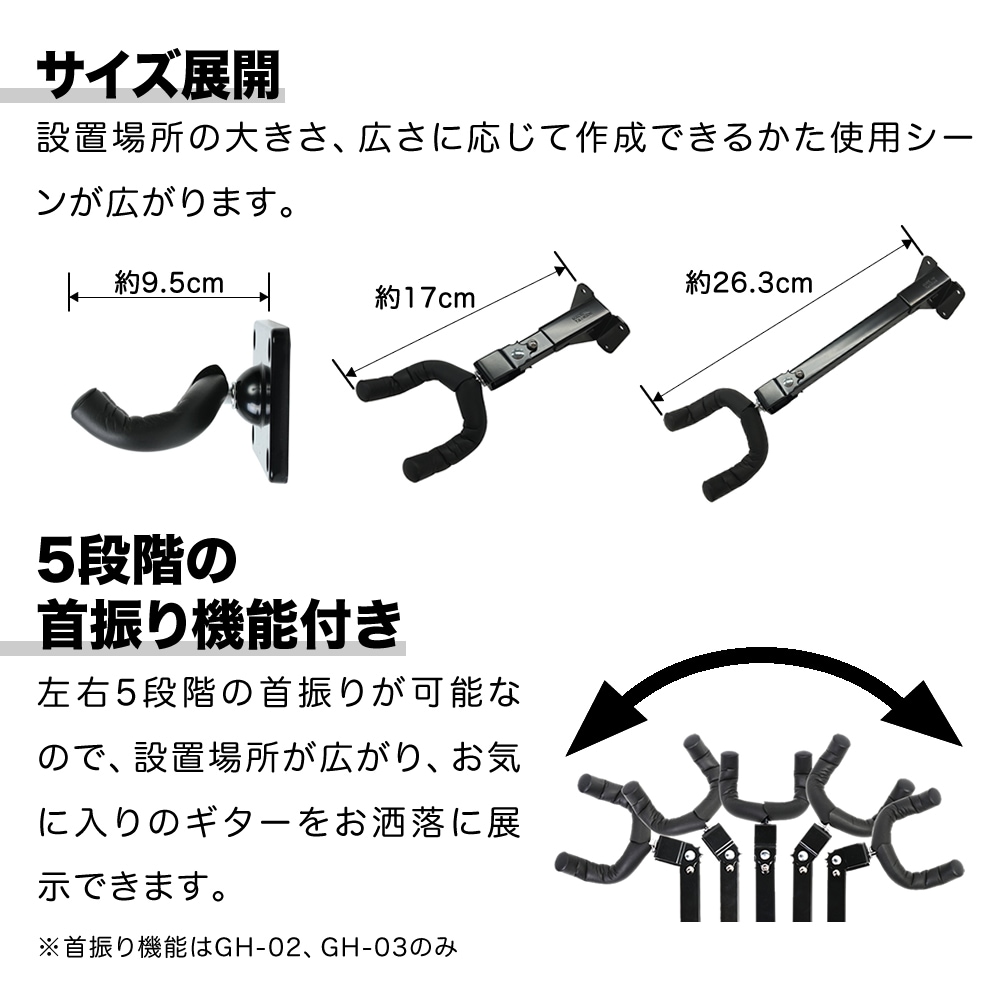 サイズ展開

設置場所の大きさ、広さに応じて作成できるかた使用シーンが広がります。

約9.5cm

約17cm

約26.3cm

5段階の
首振り機能付き

左右5段階の首振りが可能なので、設置場所が広がり、お気に入りのギターをお洒落に展示できます。

※首振り機能はGH-02、GH-03のみ