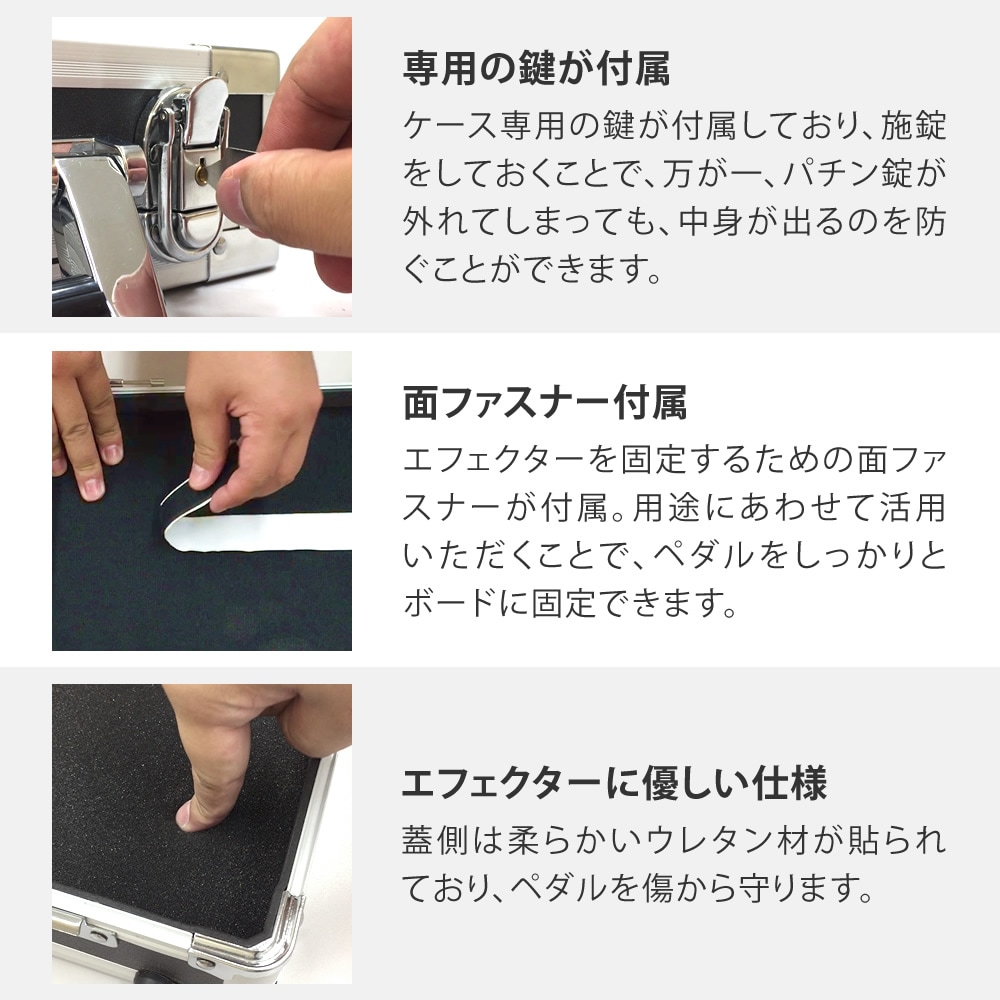 専用の鍵が付属

ケース専用の鍵が付属しており、施錠をしておくことで、万が一、パチン錠が外れてしまっても、中身が出るのを防ぐことができます。

面ファスナー付属

エフェクターを固定するための面ファスナーが付属。用途にあわせて活用いただくことで、ペダルをしっかりとボードに固定できます。

エフェクターに優しい仕様

蓋側は柔らかいウレタン材が貼られており、ペダルを傷から守ります。