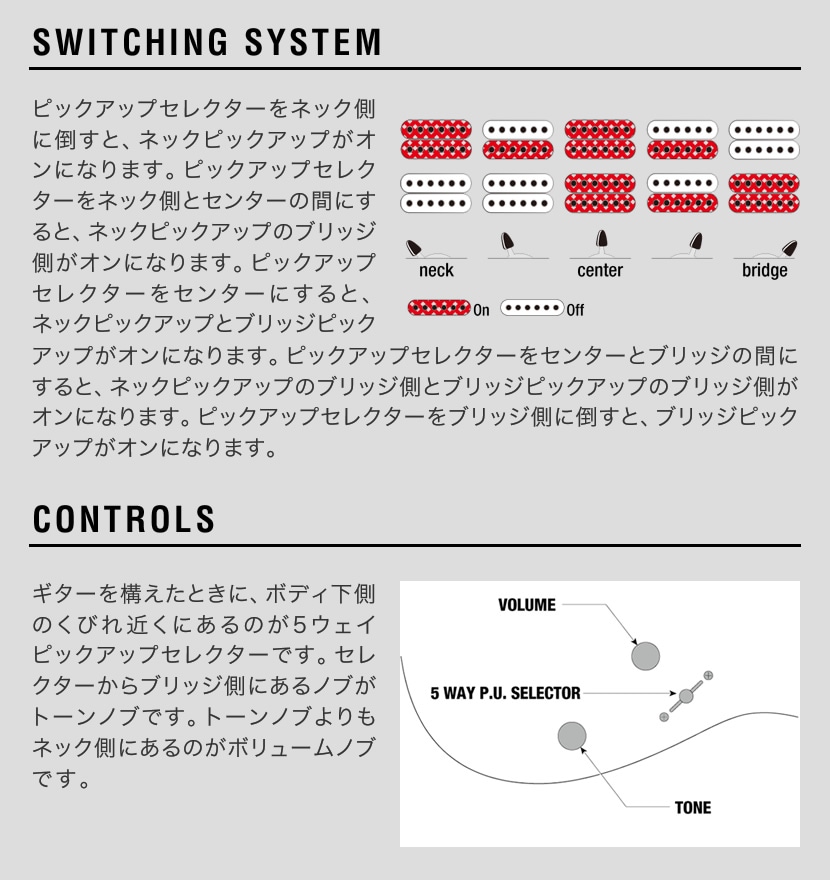 SWITCHING SYSTEM

ピックアップセレクターをネック側に倒すと、ネックピックアップがオンになります。ピックアップセレクターをネック側とセンターの間にすると、ネックピックアップのブリッジ側がオンになります。ピックアップセレクターをセンターにすると、ネックピックアップとブリッジピックアップがオンになります。ピックアップセレクターをセンターとブリッジの間にすると、ネックピックアップのブリッジ側とブリッジピックアップのブリッジ側がオンになります。ピックアップセレクターをブリッジ側に倒すと、ブリッジピックアップがオンになります。

neck center bridge

On Off

CONTROLS

ギターを構えたときに、ボディ下側のくびれ近くにあるのが5ウェイピックアップセレクターです。セレクターからブリッジ側にあるノブがトーンノブです。トーンノブよりもネック側にあるのがボリュームノブです。

VOLUME
5 WAY P.U. SELECTOR
TONE