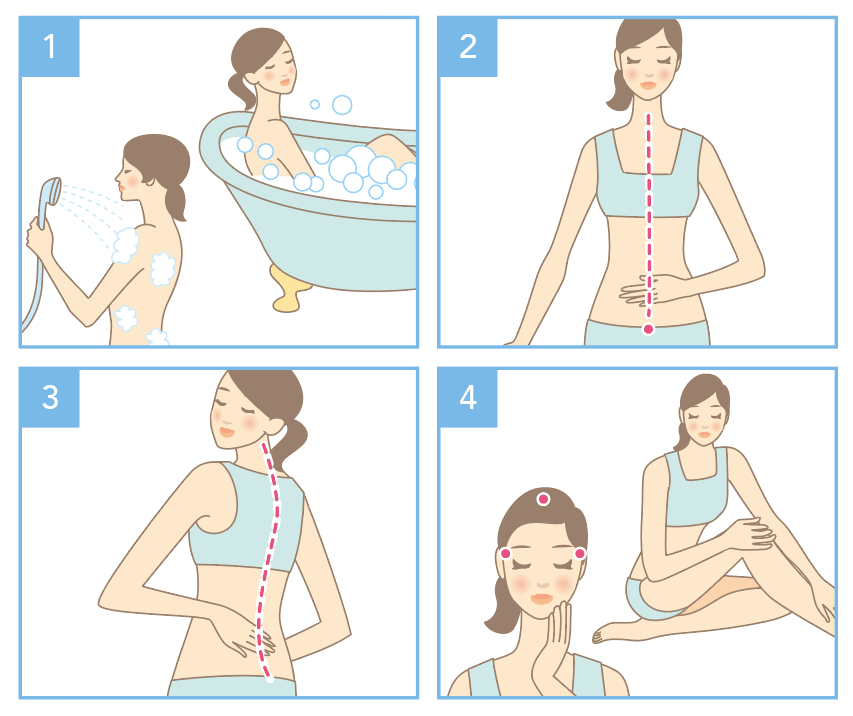 1

2

3

4