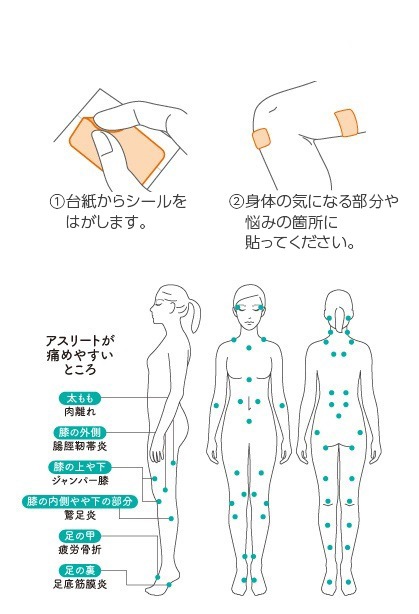 ①台紙からシールをはがします。

②身体の気になる部分や悩みの箇所に貼ってください。

アスリートが痛めやすいところ

太もも
肉離れ

膝の外側
腸脛靭帯炎

膝の上や下
ジャンパー膝

膝の内側やや下の部分
鵞足炎

足の甲
疲労骨折

足の裏
足底筋膜炎