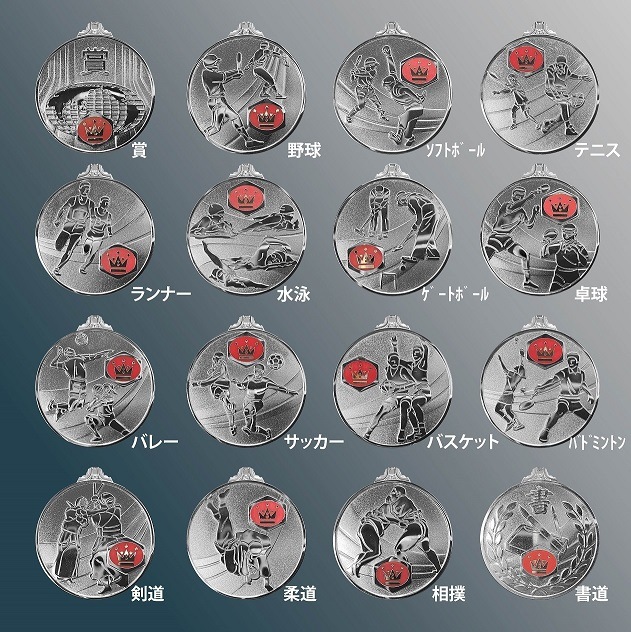 賞
賞
野球
ソフトボール
テニス
ランナー
水泳
ゲートボール
卓球
バレー
サッカー
バスケット
バドミントン
剣道
柔道
相撲
書
書道