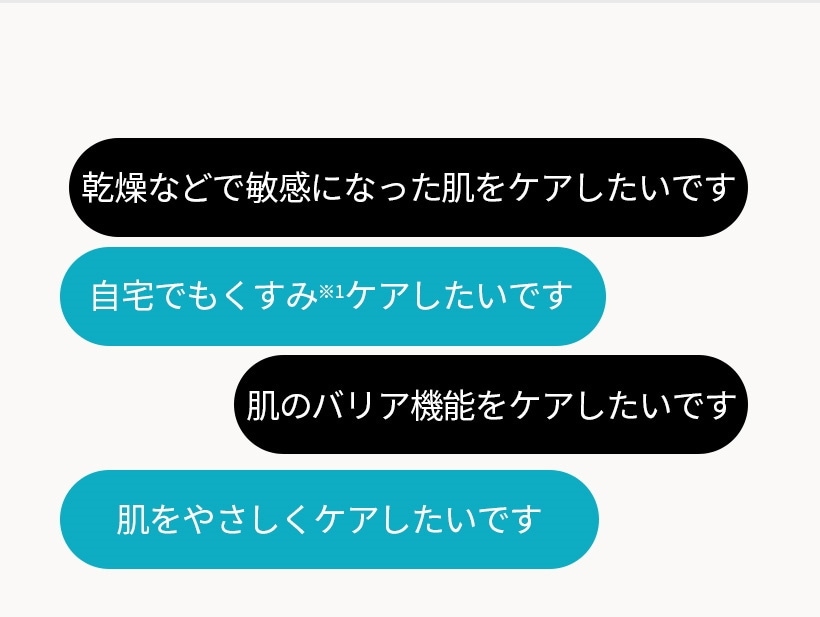 乾燥などで敏感になった肌をケアしたいです

自宅でもくすみ※1ケアしたいです

肌のバリア機能をケアしたいです

肌をやさしくケアしたいです