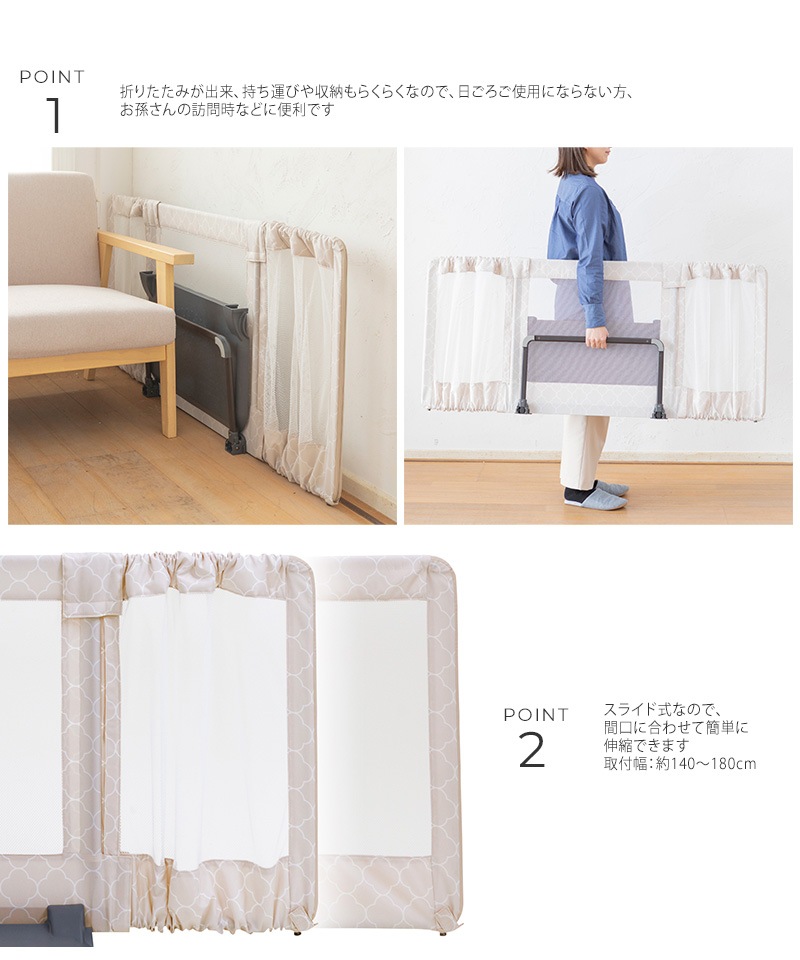 POINT
1

折りたたみが出来、持ち運びや収納もらくらくなので、日ごろご使用にならない方、お孫さんの訪問時などに便利です

POINT
2

スライド式なので、間口に合わせて簡単に伸縮できます
取付幅：約140〜180cm