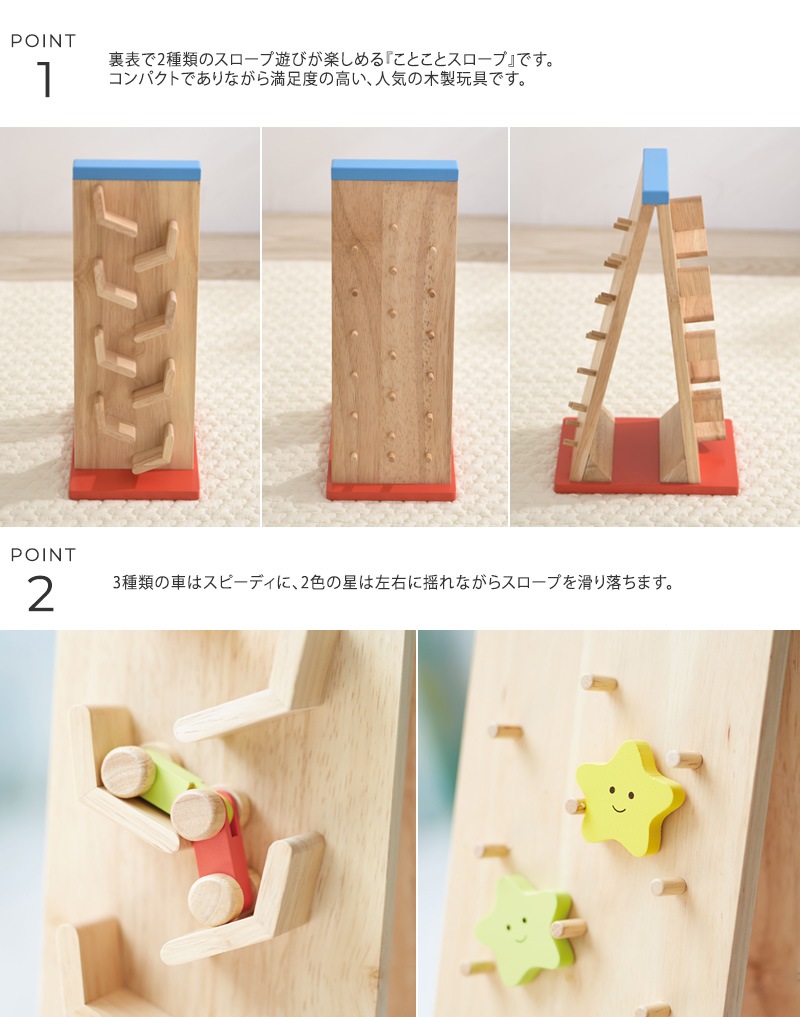 POINT
1

裏表で2種類のスロープ遊びが楽しめる『ことことスロープ』です。
コンパクトでありながら満足度の高い、人気の木製玩具です。

POINT
2

3種類の車はスピーディに、2色の星は左右に揺れながらスロープを滑り落ちます。