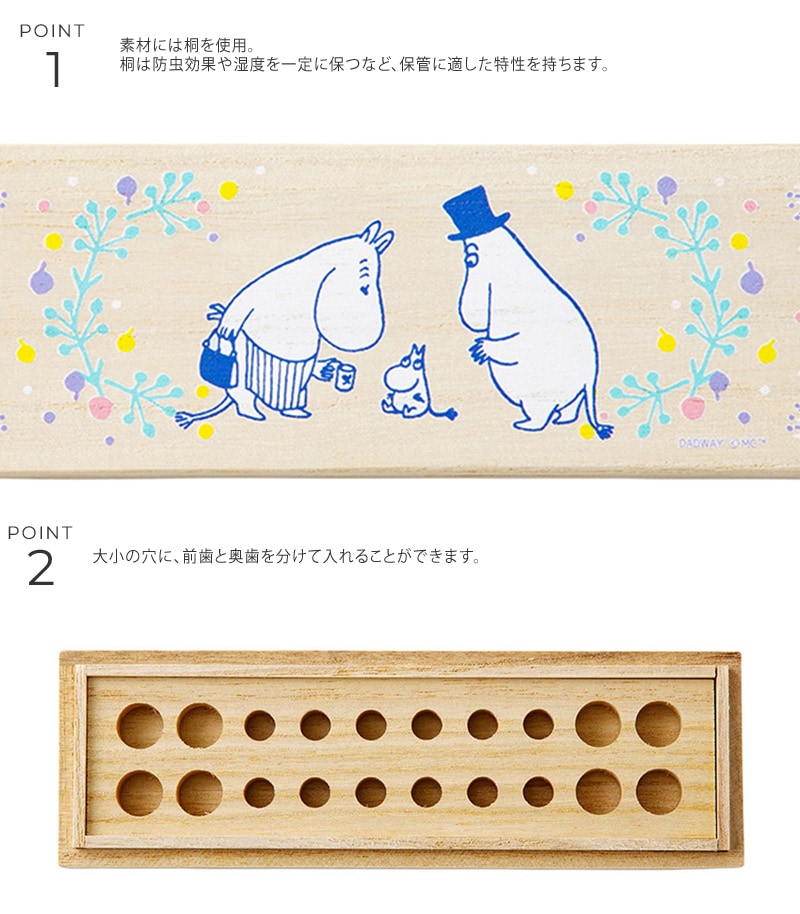 POINT
1

素材には桐を使用。
桐は防虫効果や湿度を一定に保つなど、保管に適した特性を持ちます。

DADWAY ©MC™

POINT
2

大小の穴に、前歯と奥歯を分けて入れることができます。