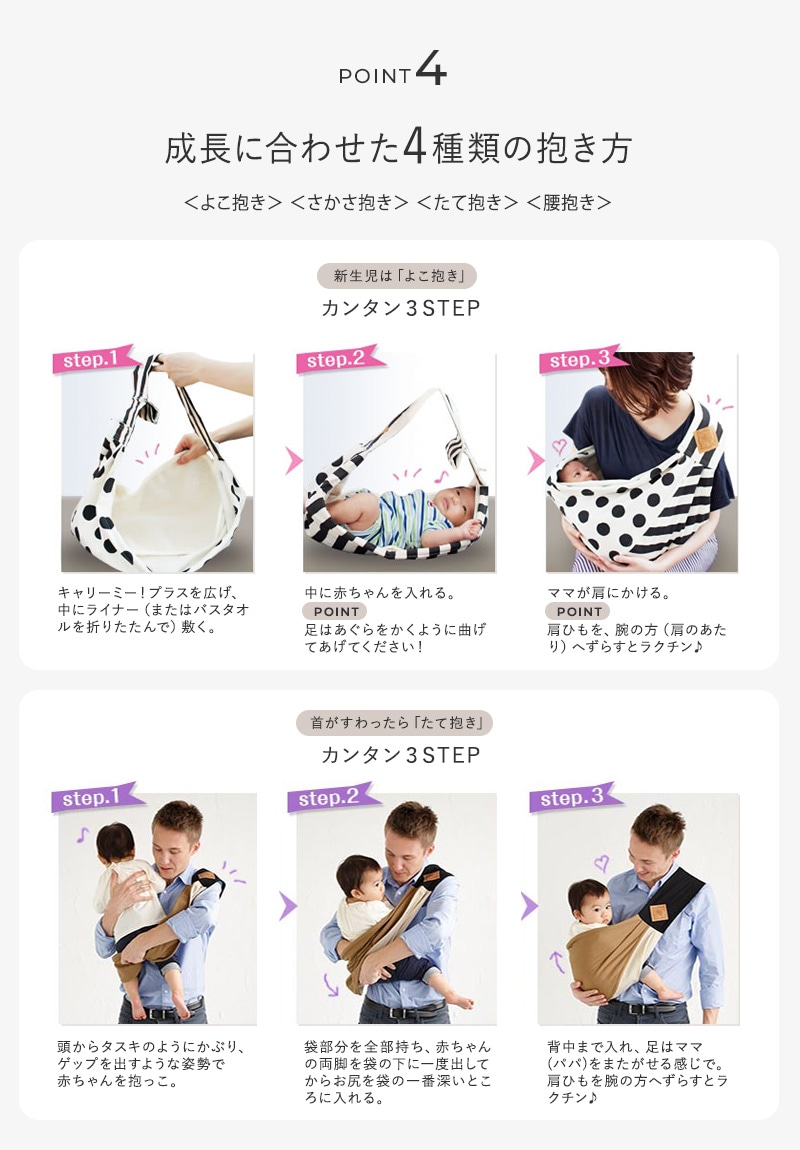 POINT 4

成長に合わせた4種類の抱き方

＜よこ抱き＞ ＜さかさ抱き＞ ＜たて抱き＞ ＜腰抱き＞

新生児は「よこ抱き」

カンタン３STEP

step.1

キャリーミー！プラスを広げ、中にライナー（またはバスタオルを折りたたんで）敷く。

step.2

中に赤ちゃんを入れる。

POINT

足はあぐらをかくように曲げてあげてください！

step.3

ママが肩にかける。

POINT

肩ひもを、腕の方（肩のあたり）へずらすとラクチン♪

首がすわったら「たて抱き」

カンタン３STEP

step.1

頭からタスキのようにかぶり、ゲップを出すような姿勢で赤ちゃんを抱っこ。

step.2

袋部分を全部持ち、赤ちゃんの両脚を袋の下に一度出してからお尻を袋の一番深いところに入れる。

step.3

背中まで入れ、足はママ(パパ)をまたがせる感じで。肩ひもを腕の方へずらすとラクチン♪