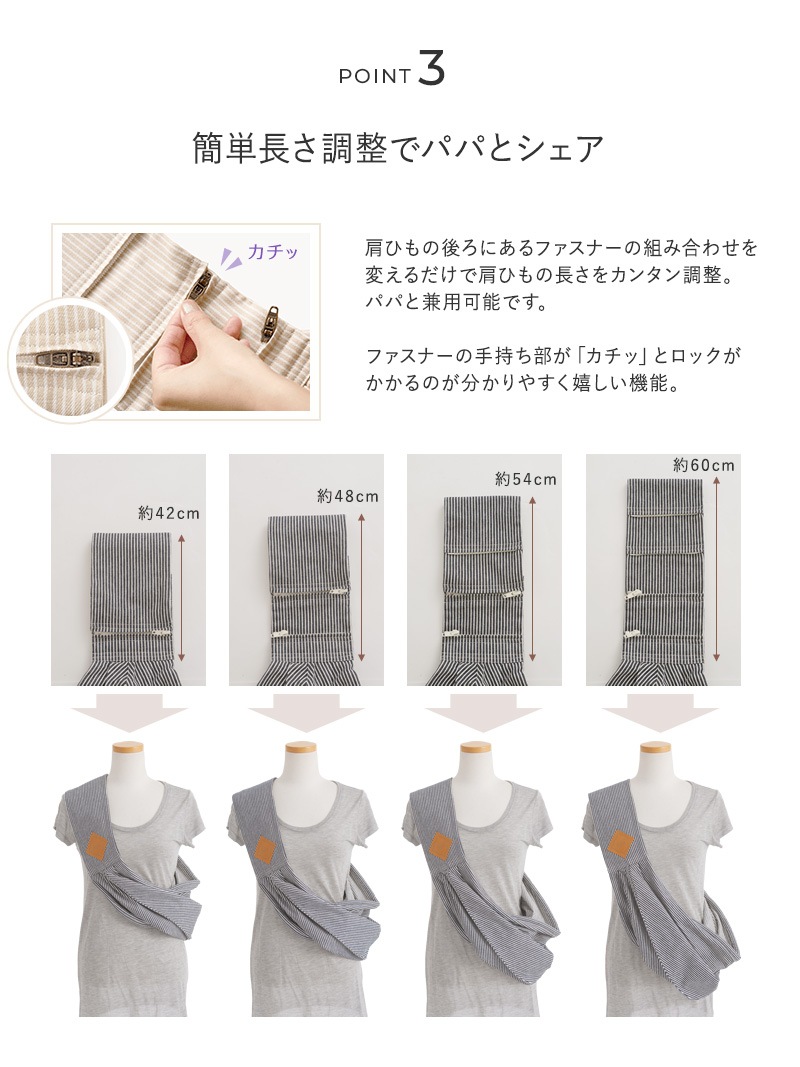 POINT 3

簡単長さ調整でパパとシェア

カチッ

肩ひもの後ろにあるファスナーの組み合わせを変えるだけで肩ひもの長さをカンタン調整。パパと兼用可能です。

ファスナーの手持ち部が「カチッ」とロックがかかるのが分かりやすく嬉しい機能。

約42cm

約48cm

約54cm

約60cm