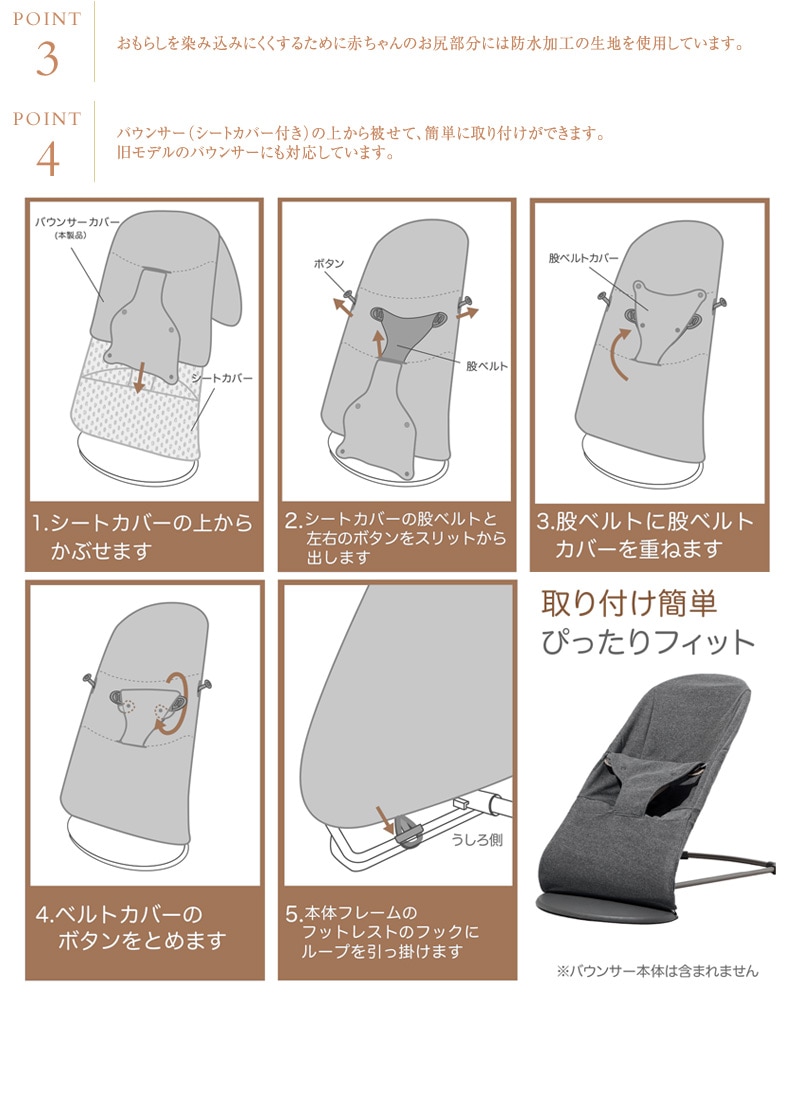 POINT
3

おもらしを染み込みにくくするために赤ちゃんのお尻部分には防水加工の生地を使用しています。

POINT
4

バウンサー(シートカバー付き)の上から被せて、簡単に取り付けができます。
旧モデルのバウンサーにも対応しています。

バウンサーカバー
(本製品)

シートカバー

1.シートカバーの上からかぶせます

ボタン

股ベルト

2.シートカバーの股ベルトと左右のボタンをスリットから出します

股ベルトカバー

3.股ベルトに股ベルトカバーを重ねます

4.ベルトカバーのボタンをとめます

うしろ側

5.本体フレームのフットレストのフックにループを引っ掛けます

取り付け簡単
ぴったりフィット

※バウンサー本体は含まれません