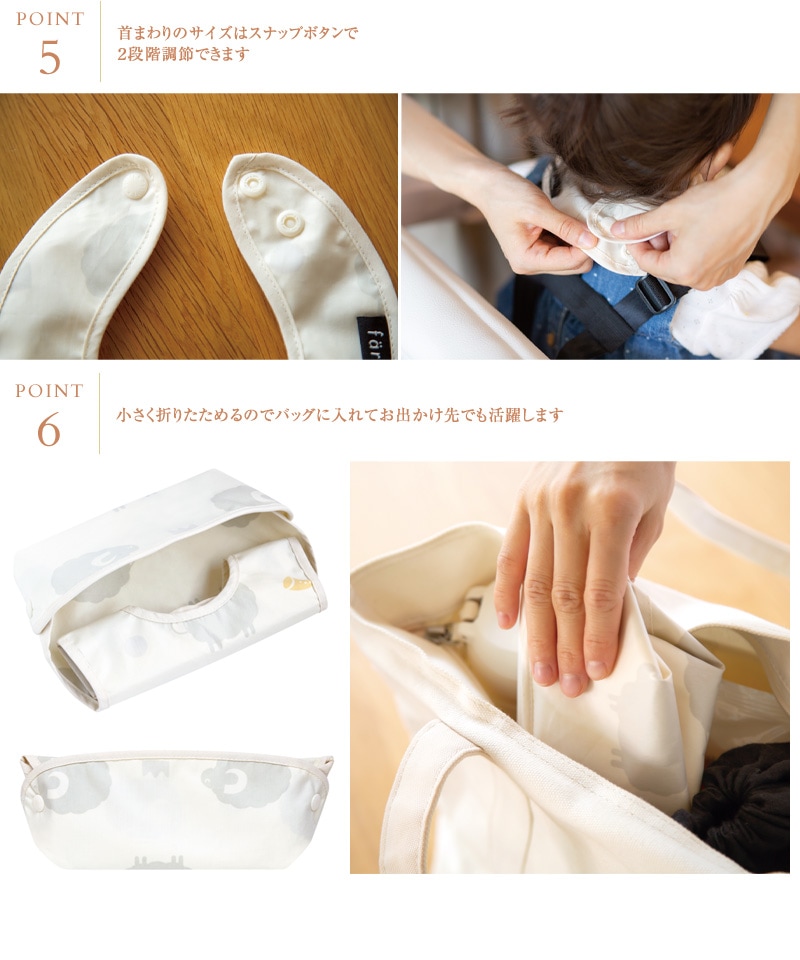 POINT
5
首まわりのサイズはスナップボタンで
2段階調節できます

fär

POINT
6
小さく折りたためるのでバッグに入れてお出かけ先でも活躍します